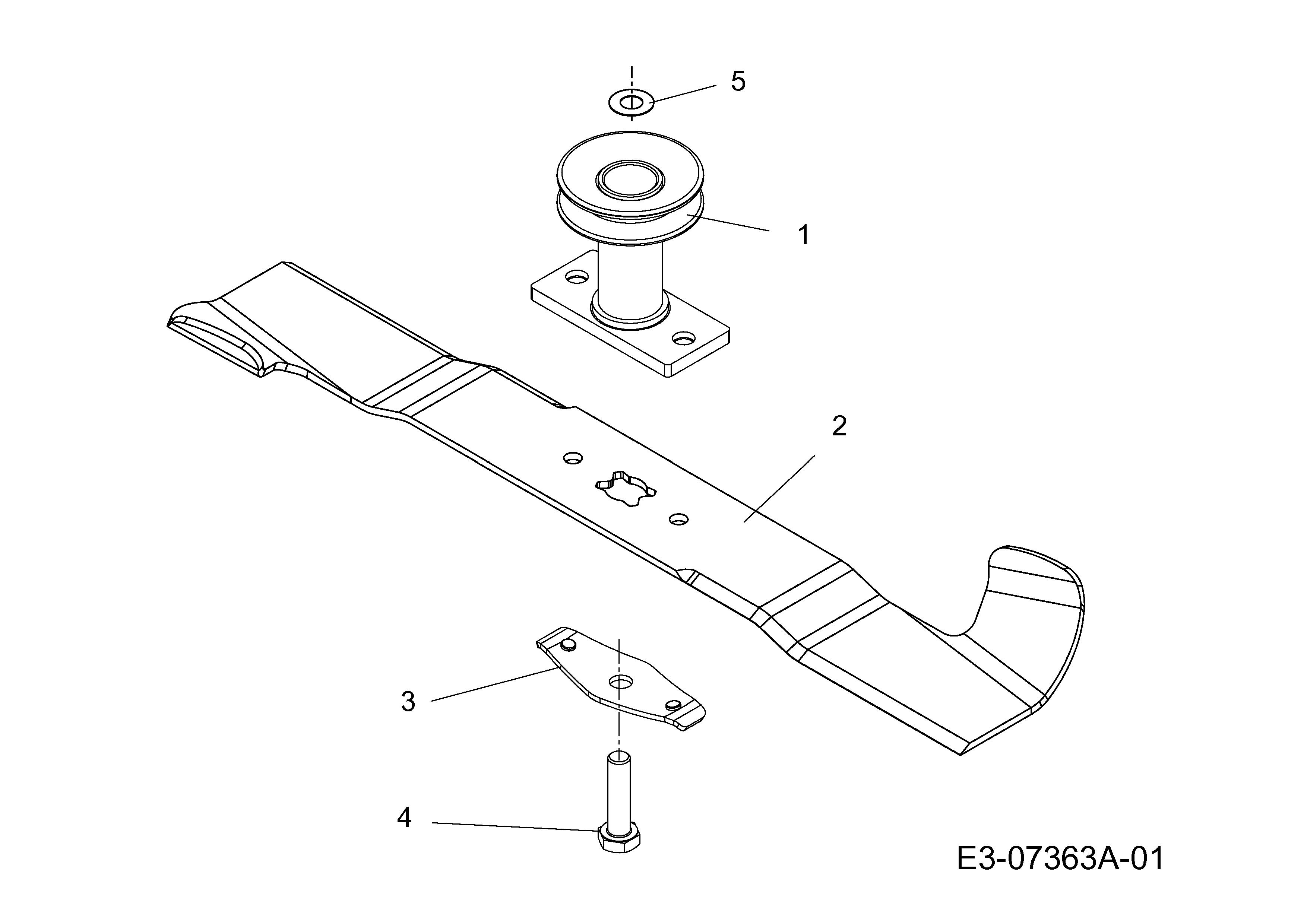 5

1

2

3

4

E3-07363A-01