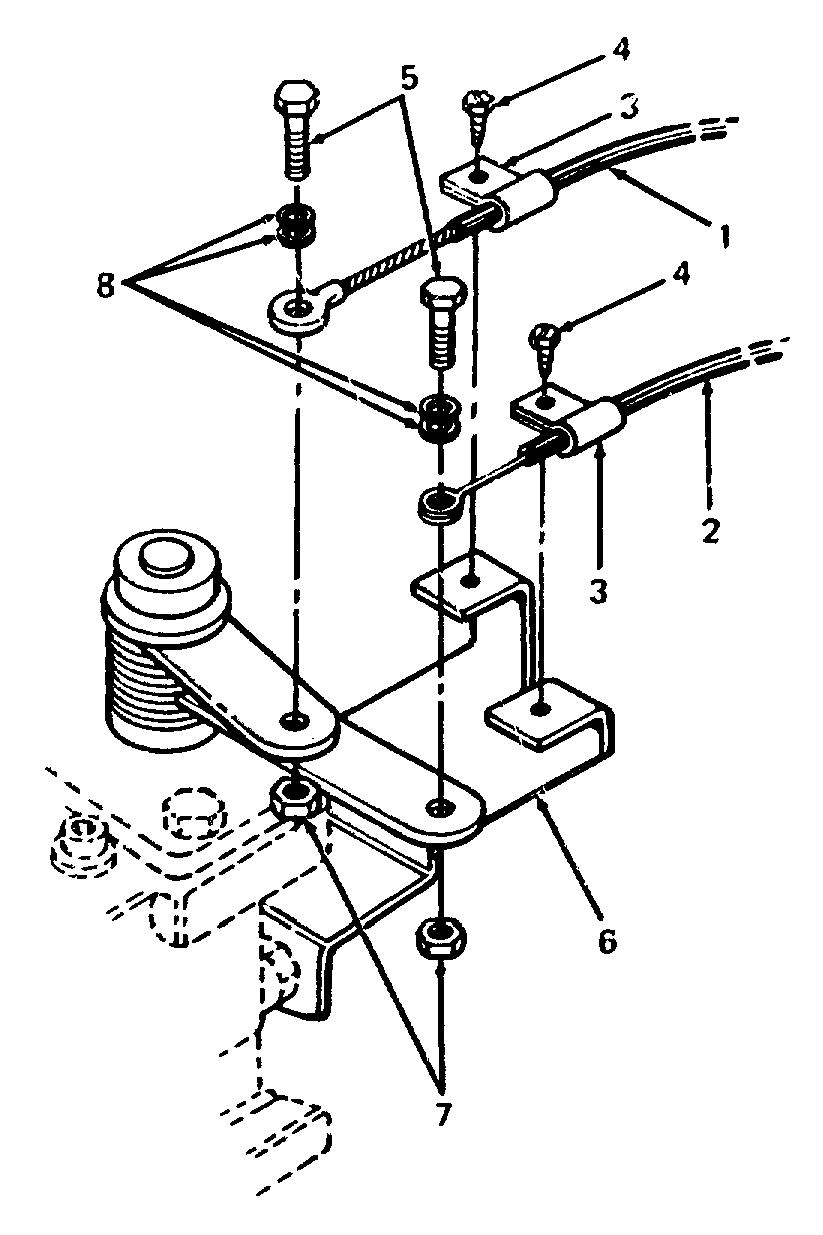 5
4
3
1
8
4
2
3
6
7