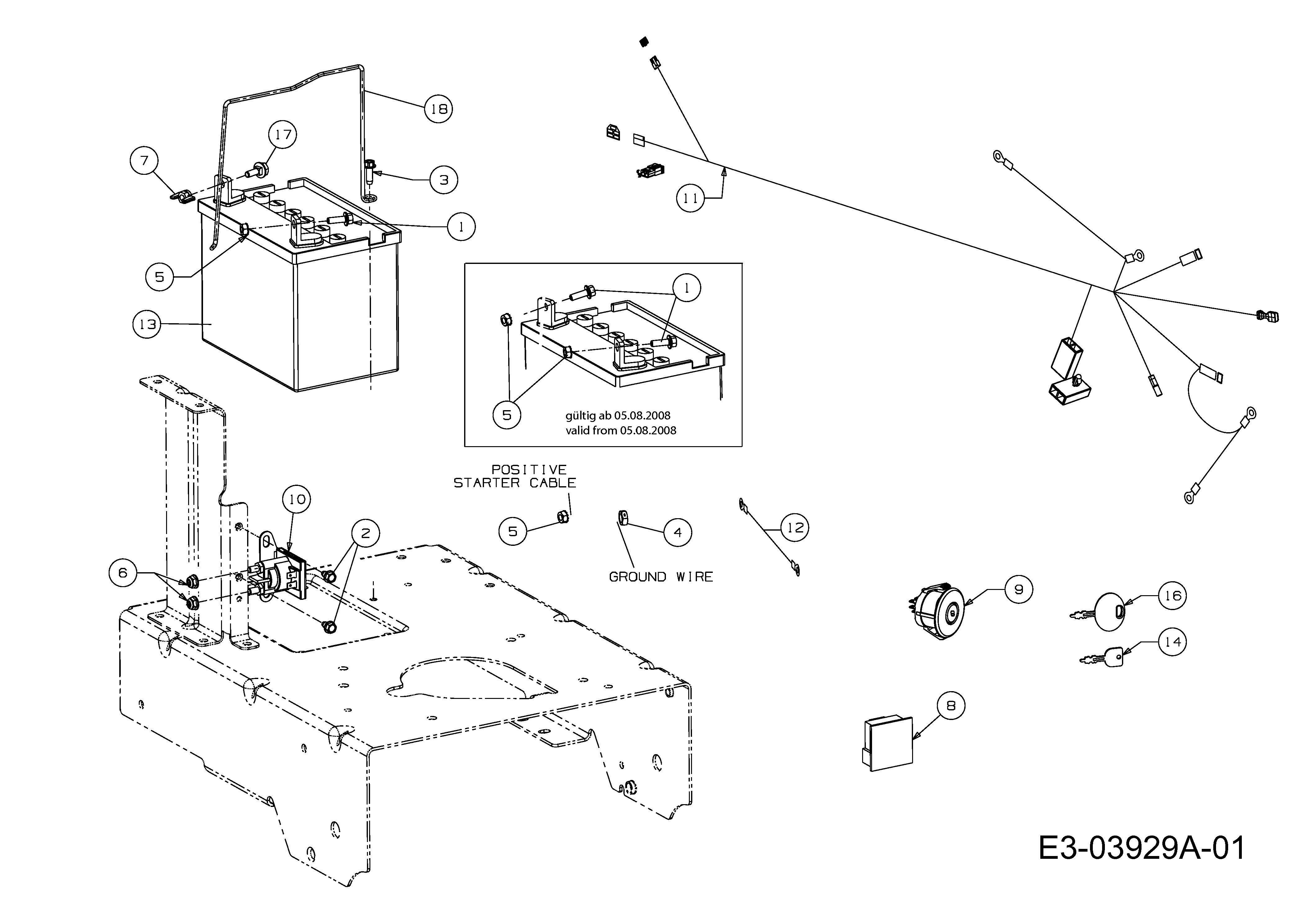 18
17
7
3
11
1
5
13
1
5
gültig ab 05.08.2008
valid from 05.08.2008
POSITIVE
STARTER CABLE
10
2
5
4
12
6
GROUND WIRE
9
16
14
8
E3-03929A-01