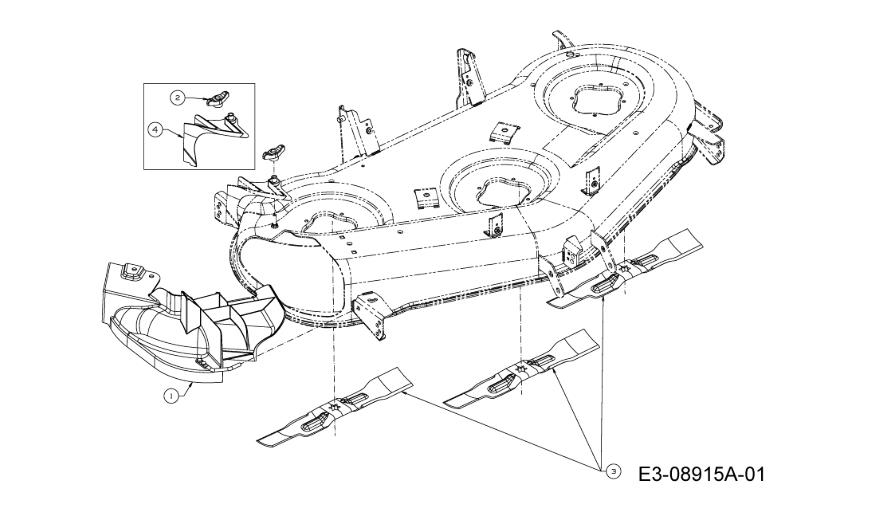 2
4
1
3
E3-08915A-01