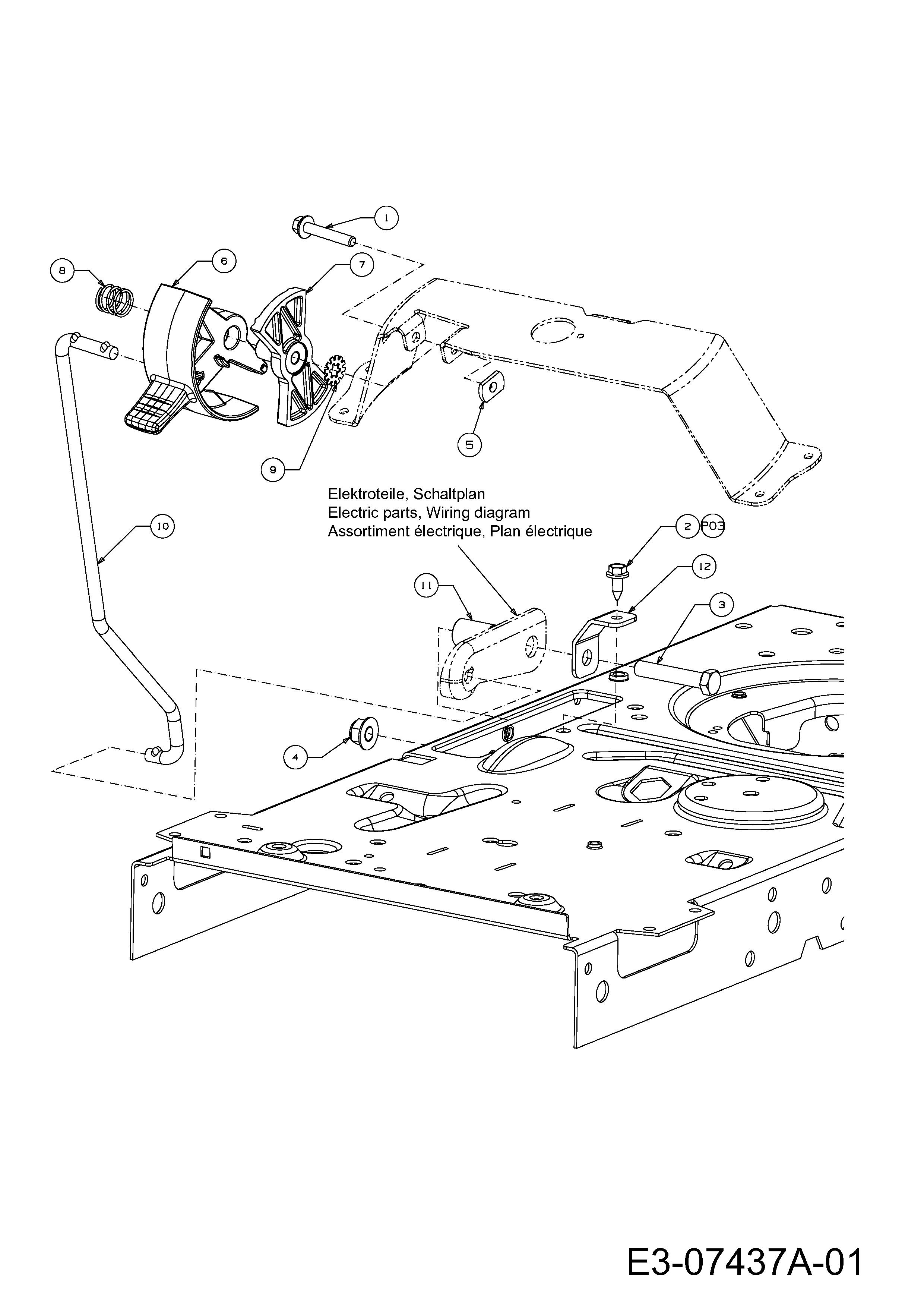 1

8

6

7

5

9

Elektroteile, Schaltplan
Electric parts, Wiring diagram
Assortiment électrique, Plan électrique

10

2 P03

12

11

3

4

E3-07437A-01