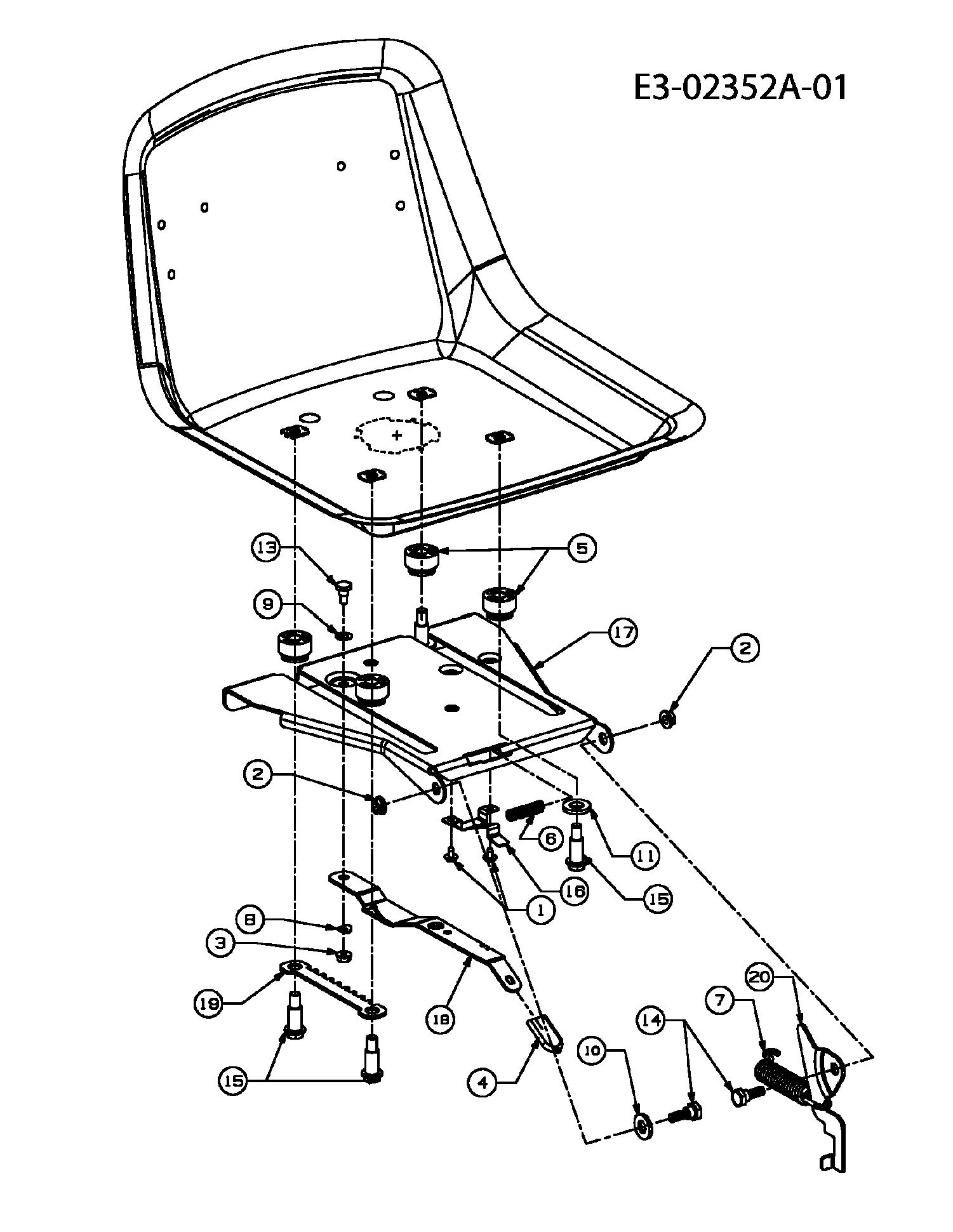 E3-02352A-01

13
5
9
17
2
2
6
11
16
15
1
8
3
19
18
15
4
10
14
7
20