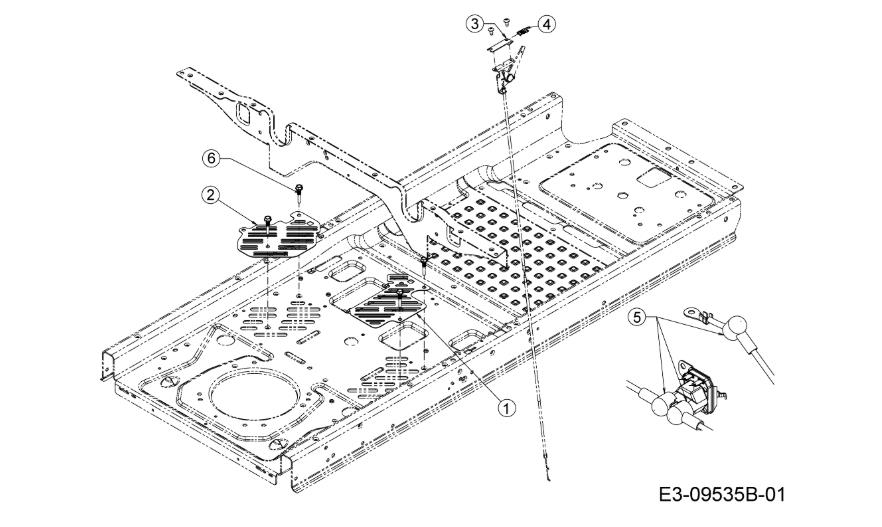 3
4
6
2
5
1
E3-09535B-01