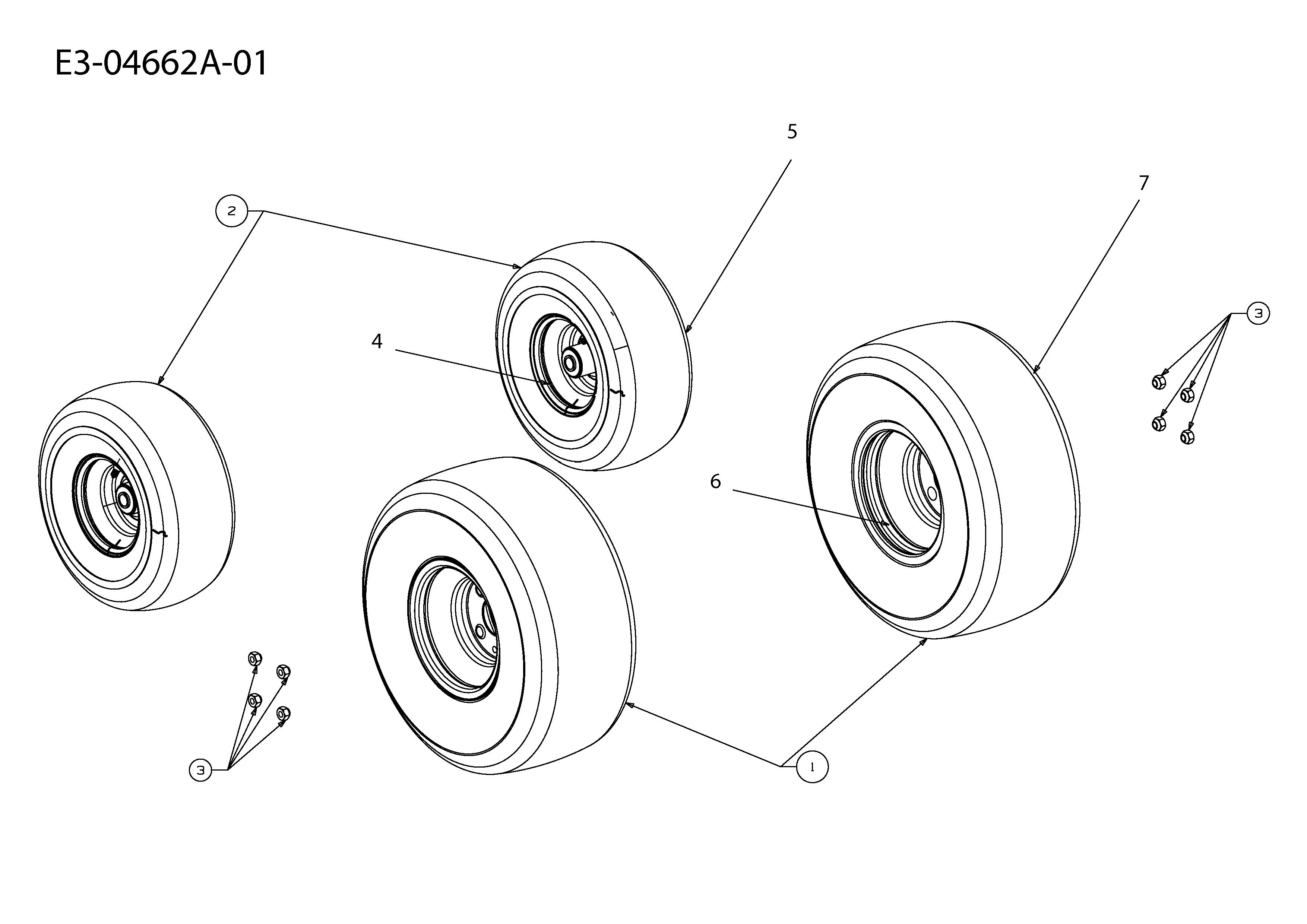 E3-04662A-01

5

7

2

3

4

6

3

1