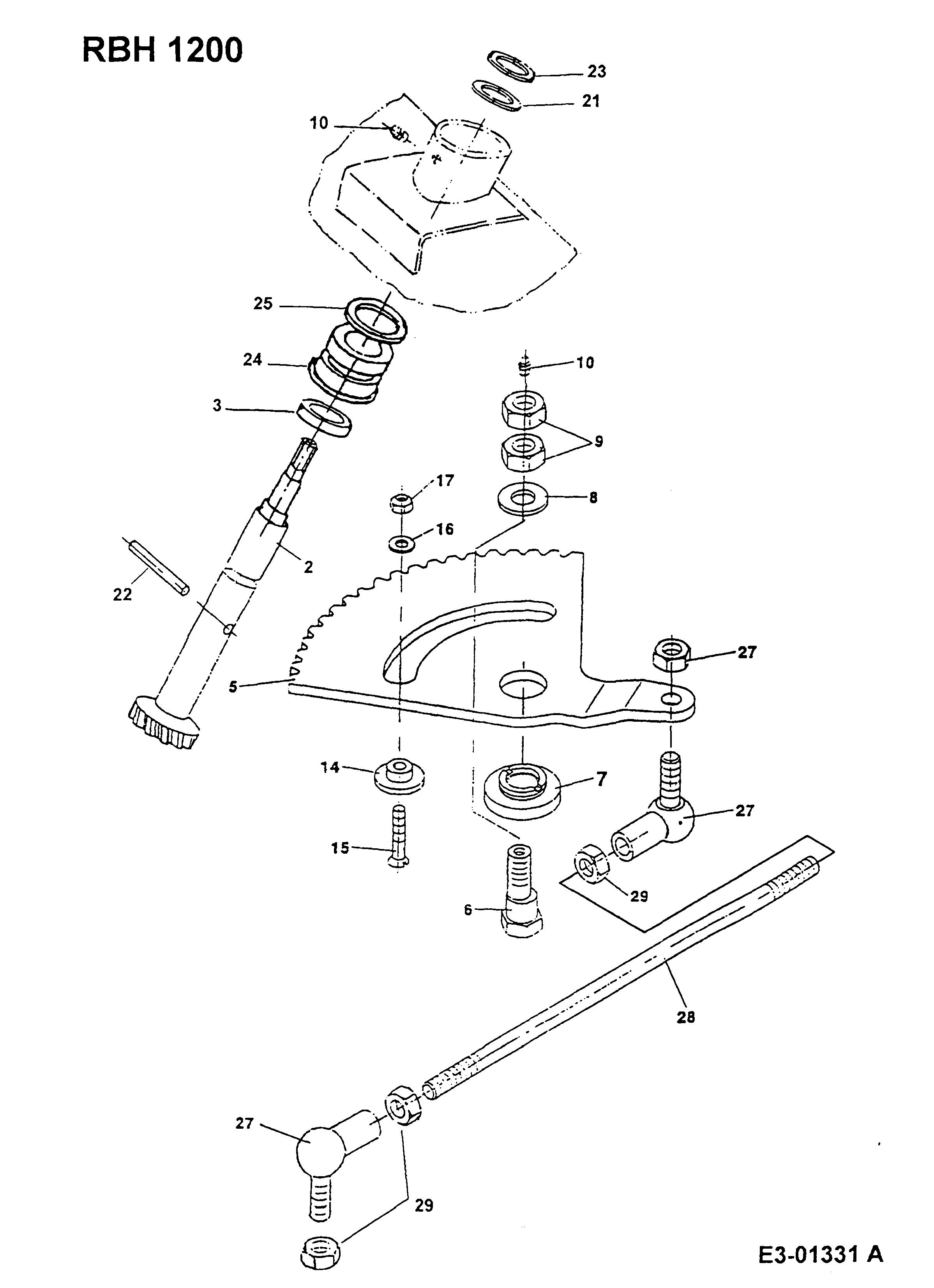 RBH 1200

23
21
10
25
24
3
10
9
17
8
16
2
22
27
5
14
7
27
15
29
6
28
27
29

E3-01331 A