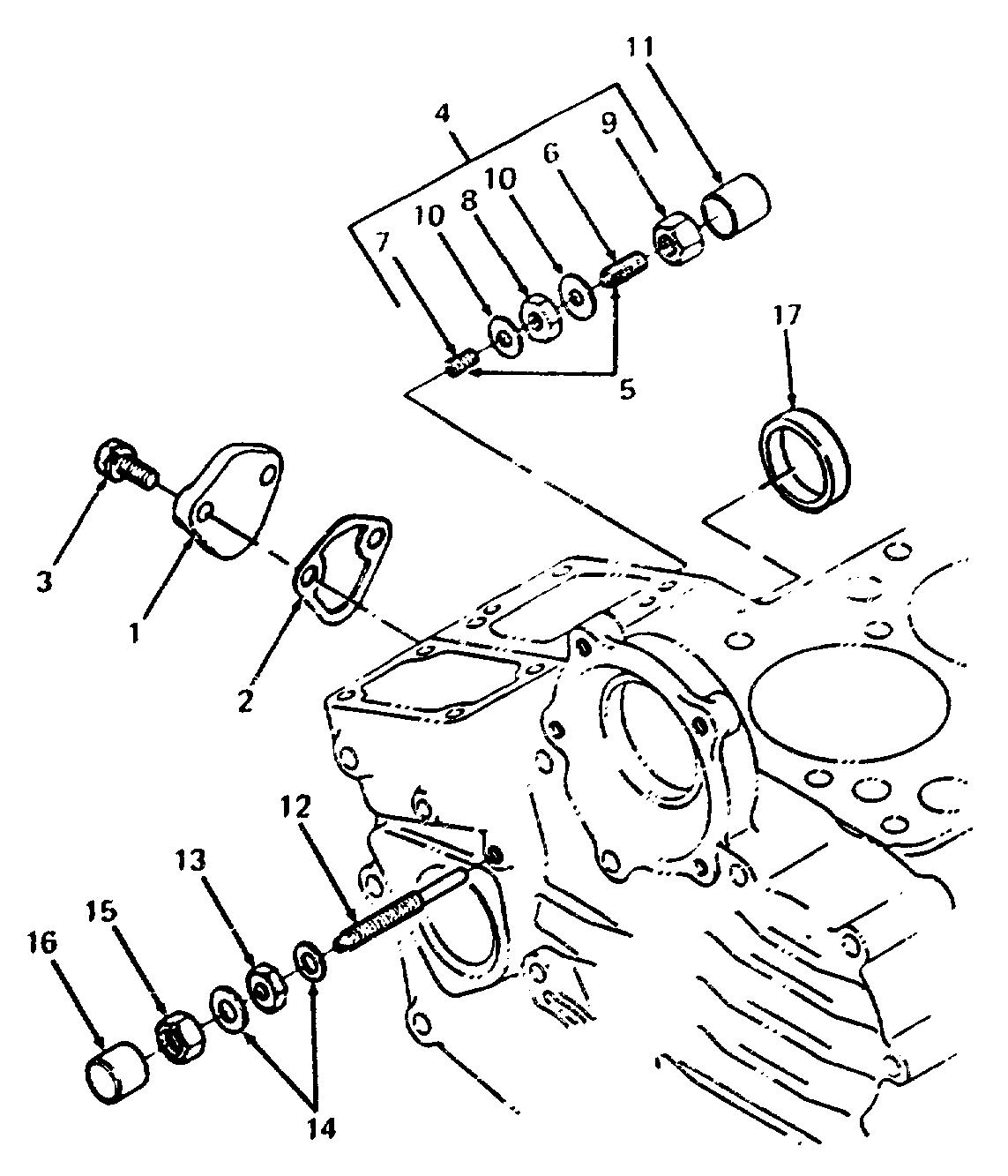 11
4
9
10
6
10
8
7
5
17
3
1
2
12
13
15
16
14