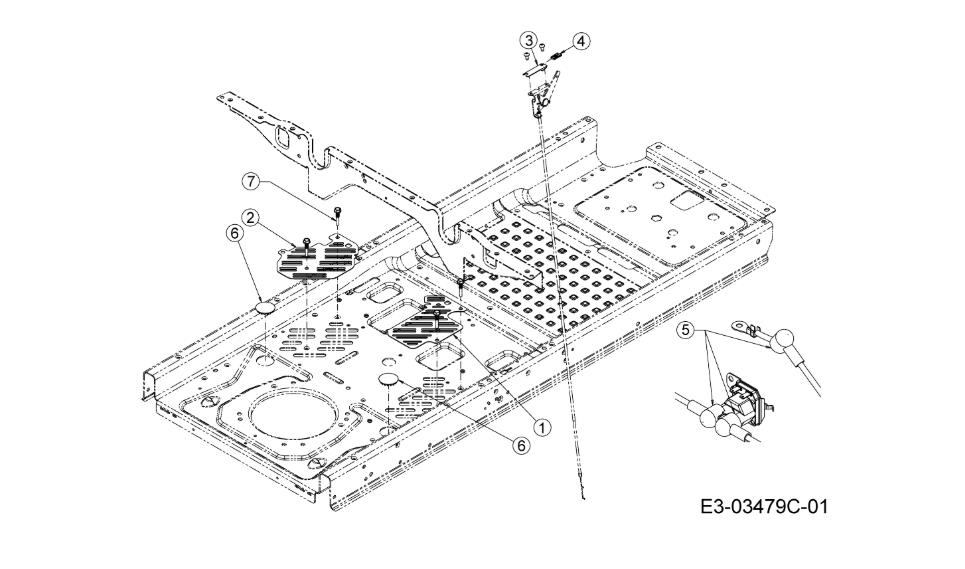 3
4
7
2
6
5
1
6
E3-03479C-01