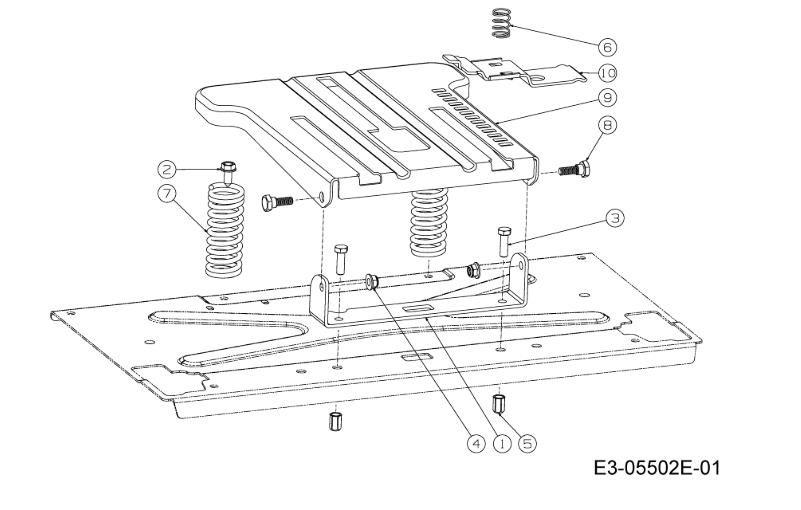 6
10
9
8
2
7
3
4
1
5
E3-05502E-01