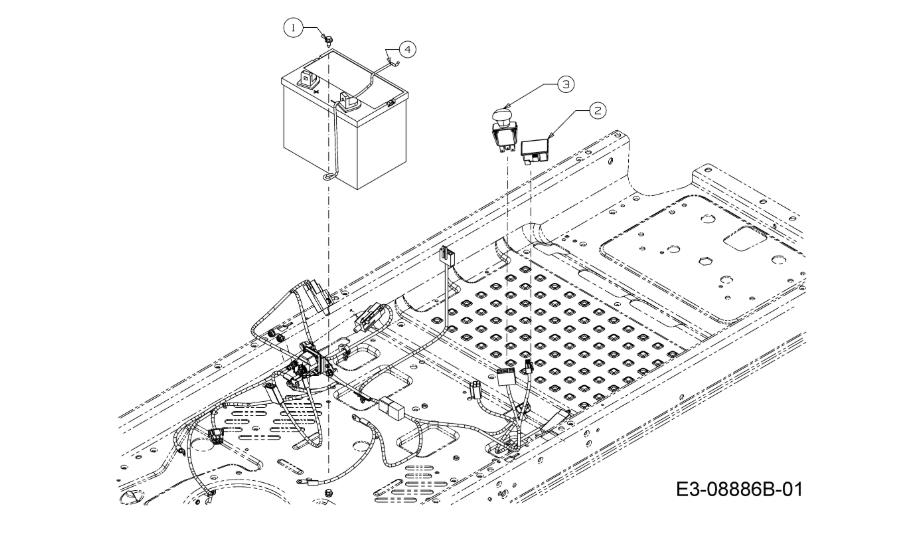 1
4
3
2
E3-08886B-01