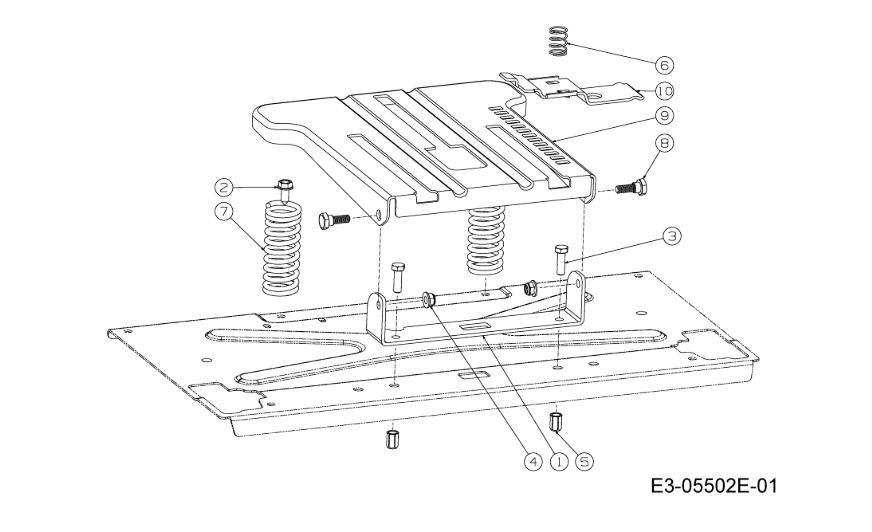 6
10
9
8
2
7
3
4
1
5
E3-05502E-01