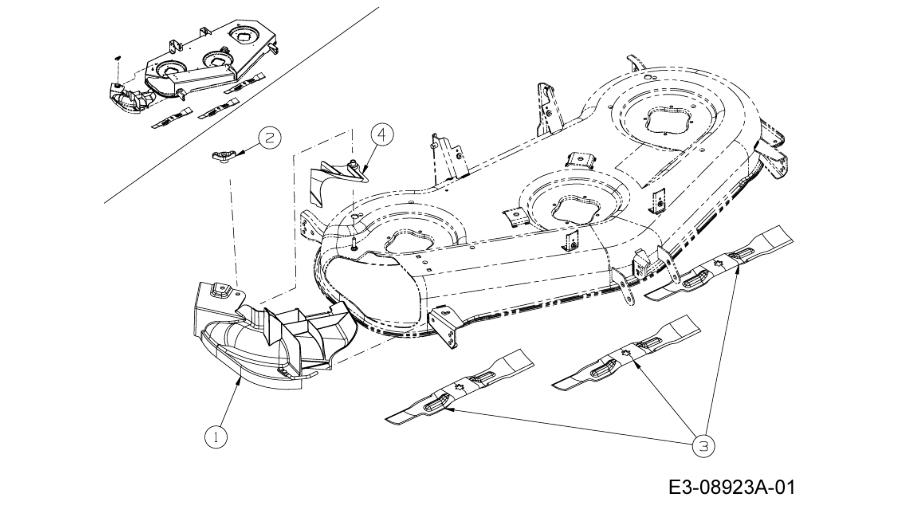 2
4
1
3
E3-08923A-01