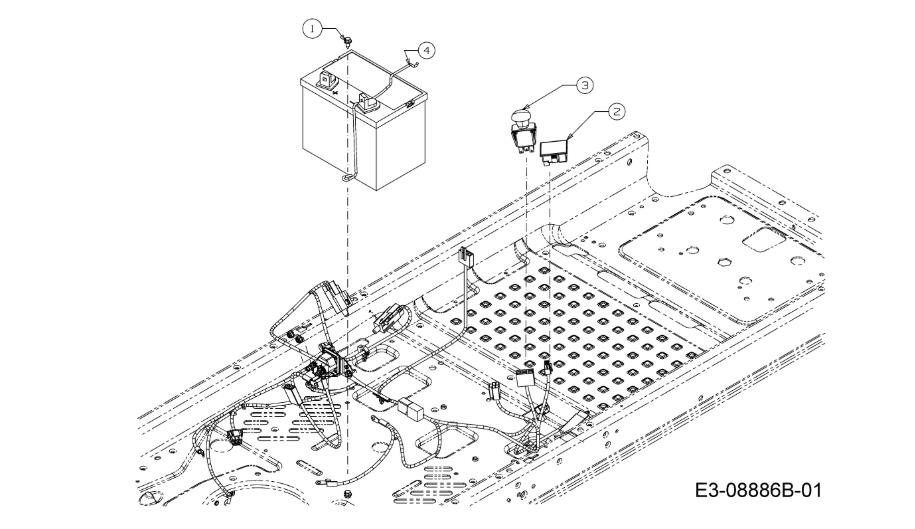 1
4
3
2
E3-08886B-01