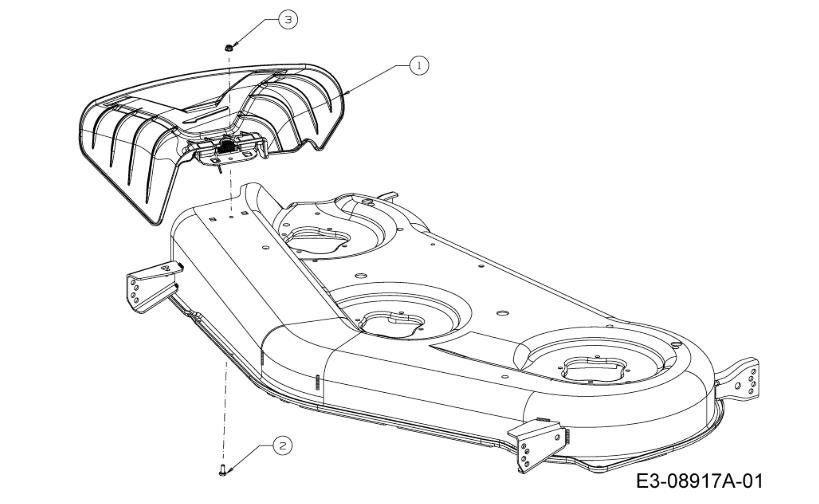 3
1
2
E3-08917A-01