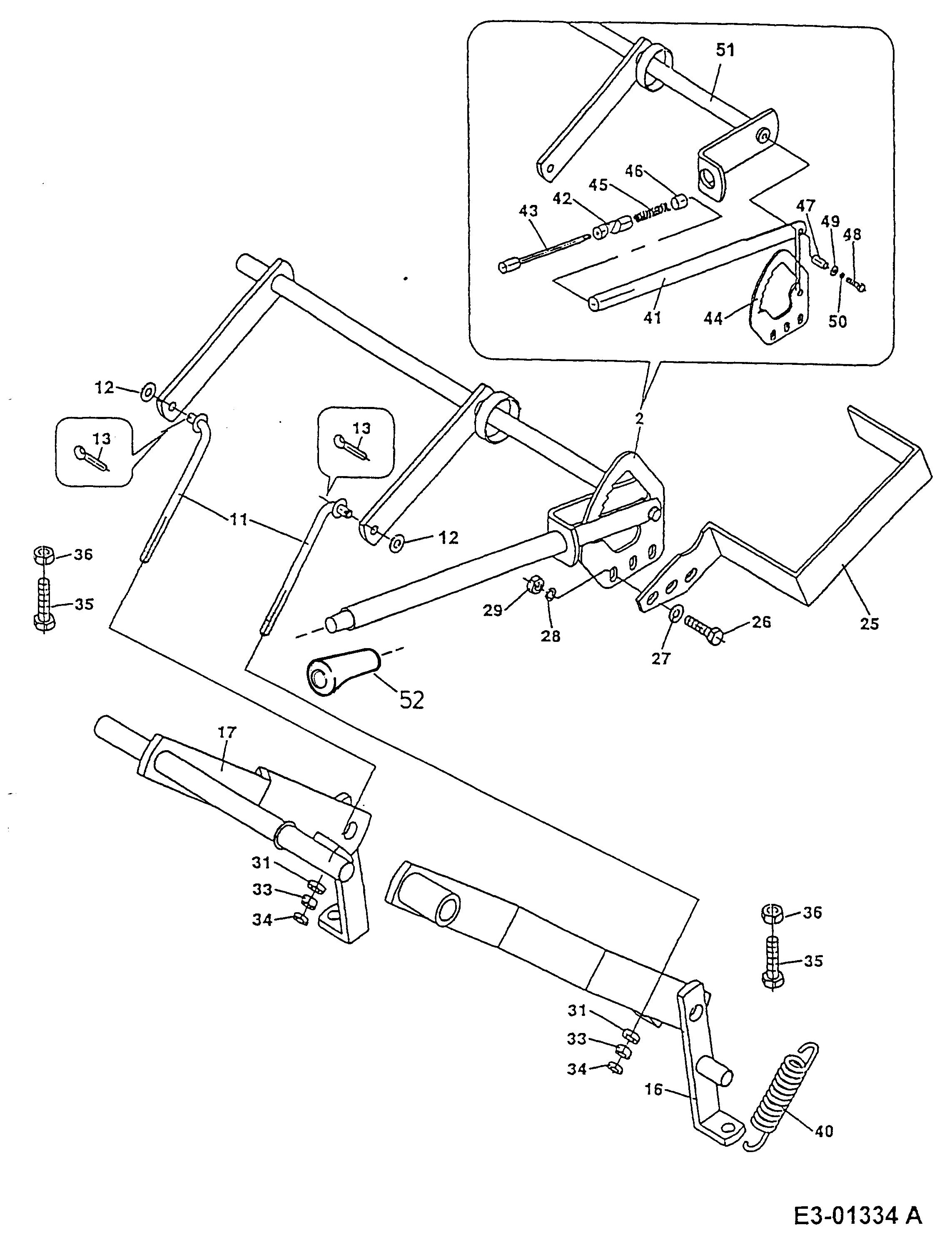 51
46
45
42
43
47
49
48
41
44
50
12
13
13
2
11
12
36
35
29
28
27
26
25
52
17
31
33
34
36
35
31
33
34
16
40
E3-01334 A