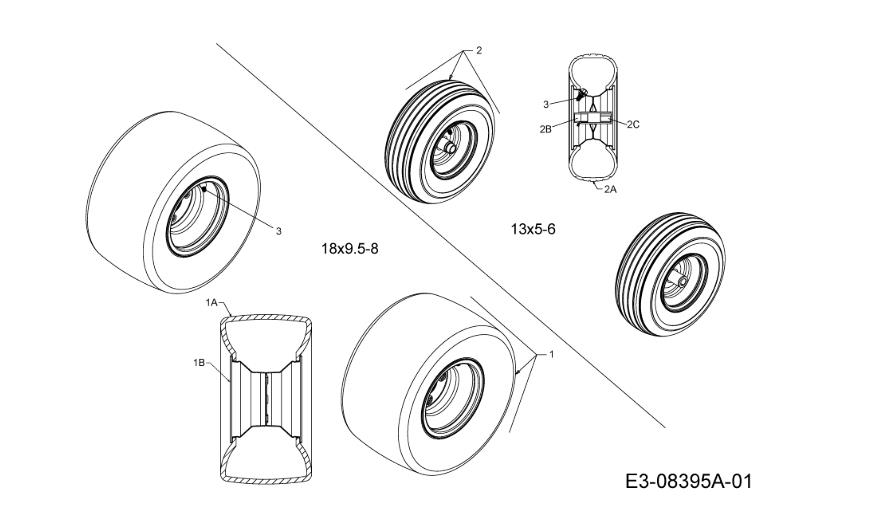 2

3

2B

2C

2A

3

13x5-6

18x9.5-8

1A

1B

1

E3-08395A-01