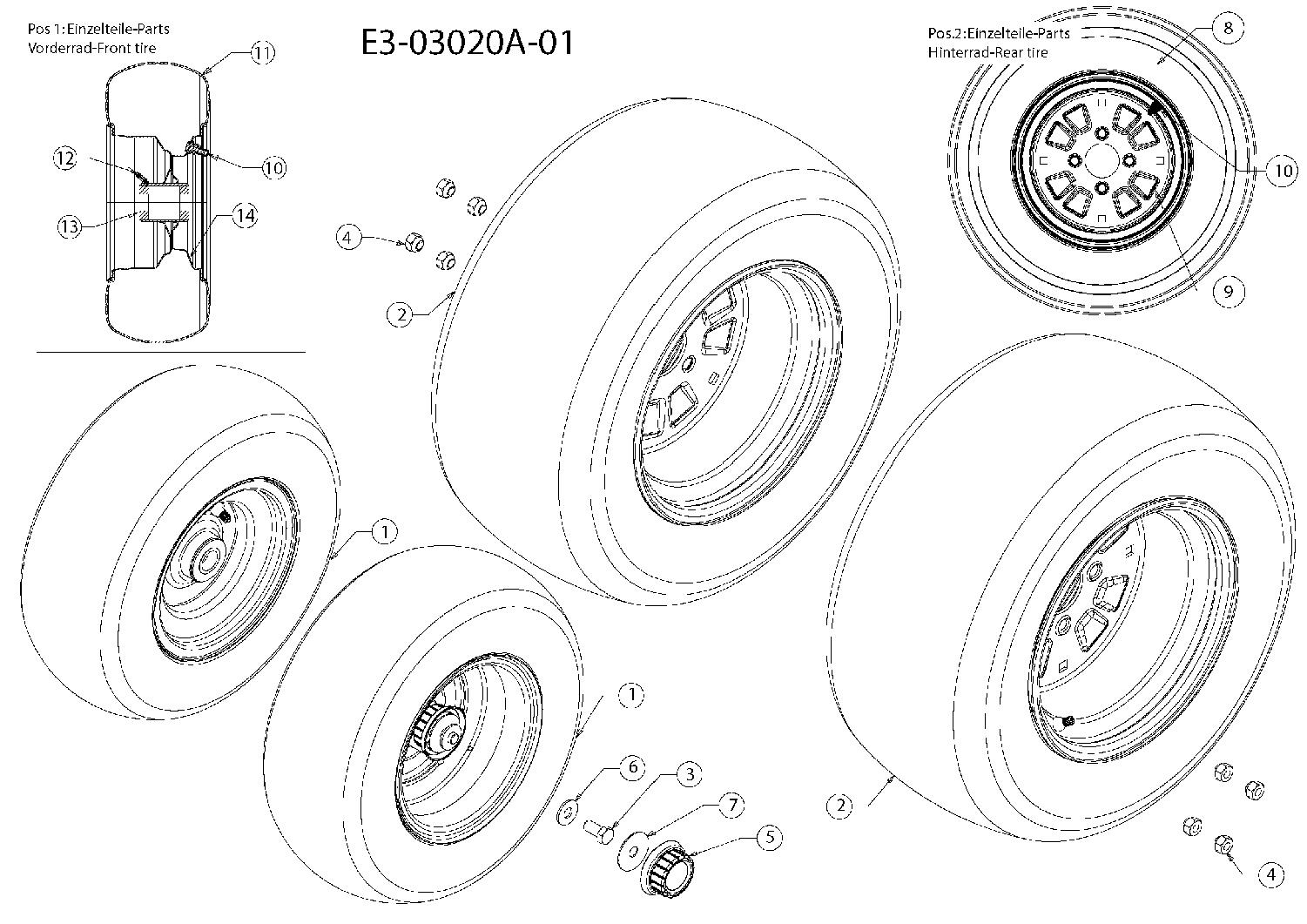 Pos 1:Einzelteile-Parts
Vorderrad-Front tire

E3-03020A-01

Pos.2:Einzelteile-Parts
Hinterrad-Rear tire

11
12
10
13
14
8
10
9
4
2
1
1
6
3
7
5
2
4