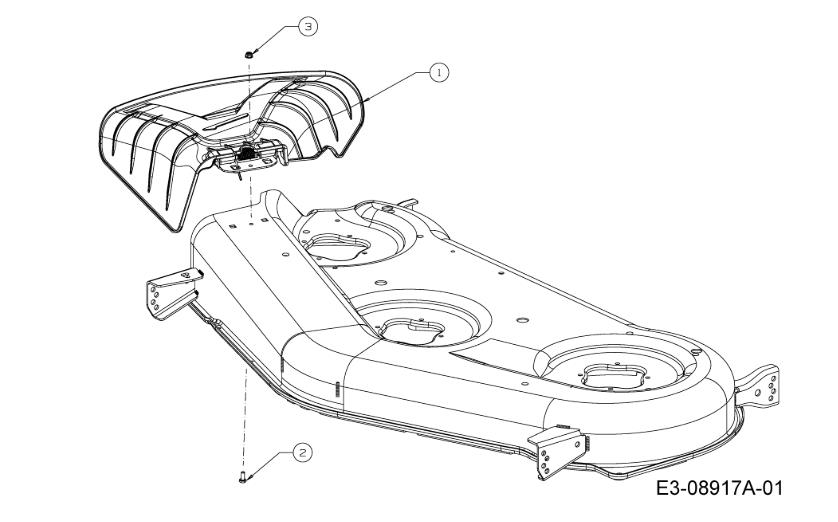 3
1
2
E3-08917A-01