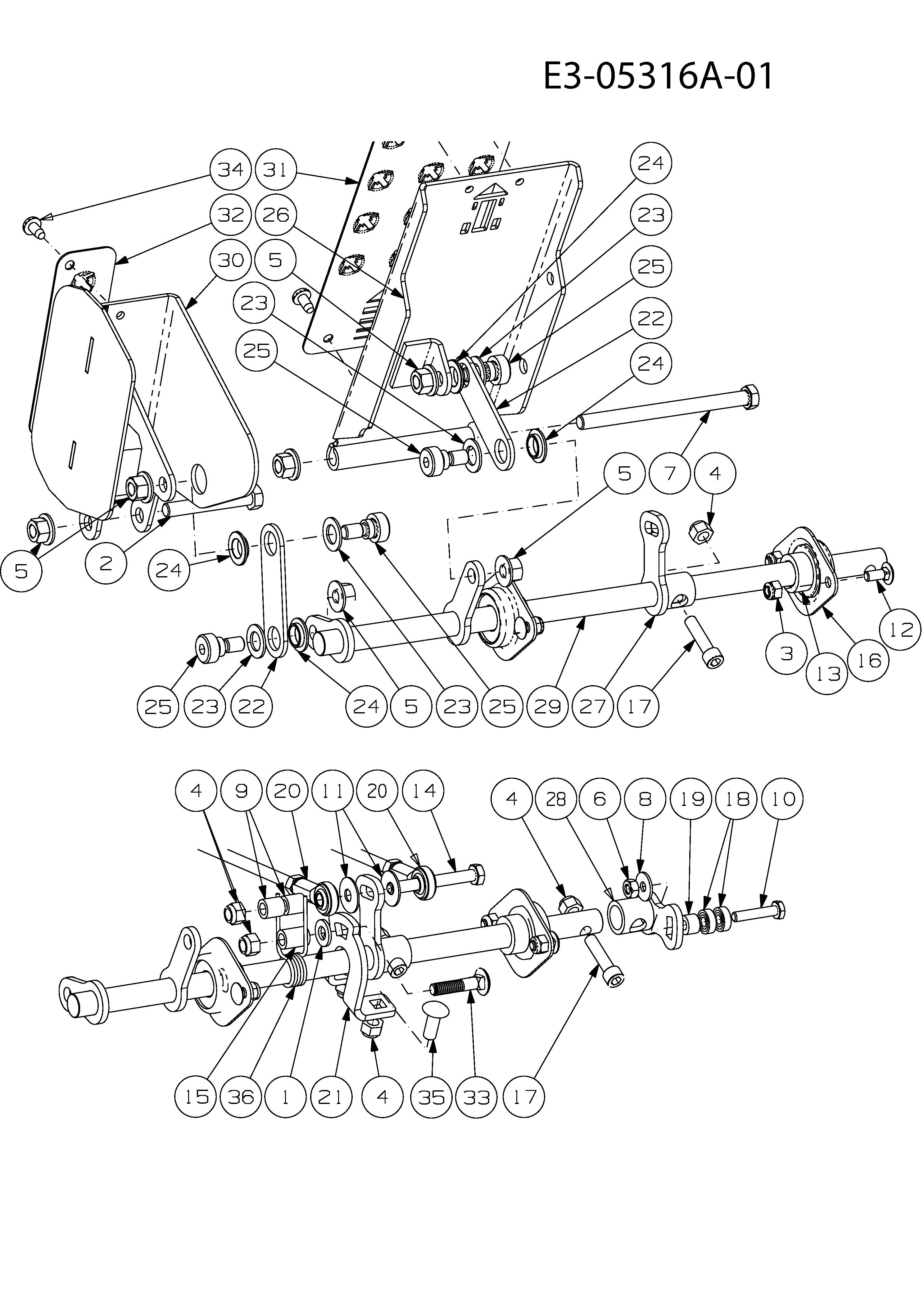 E3-05316A-01

34 31
32 26
30 5
23
25
24
23
25
22
24
5 7 4
5
2
24
12
3
13
16
25 23 22 24 5 23 25 29 27 17

4 9 20 11 20 14
4 28 6 8 19 18 10
15 36 1 21 4 35 33 17