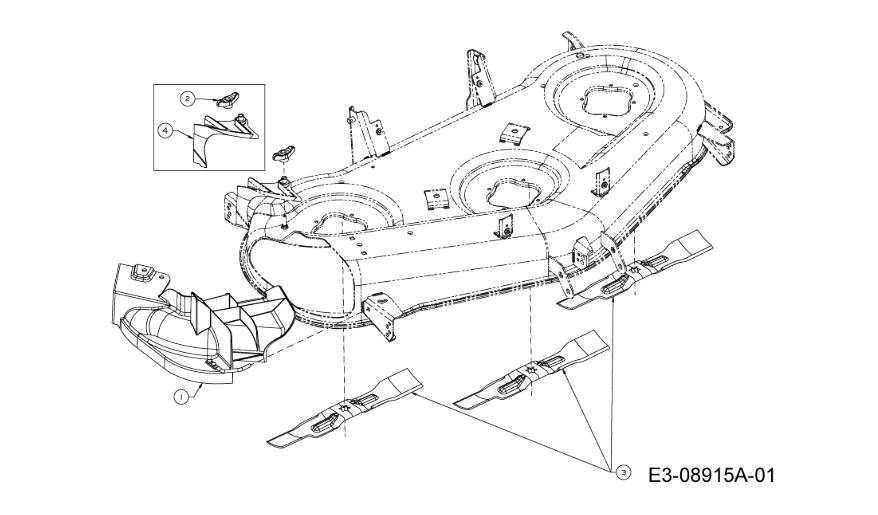 2

4

1

3

E3-08915A-01