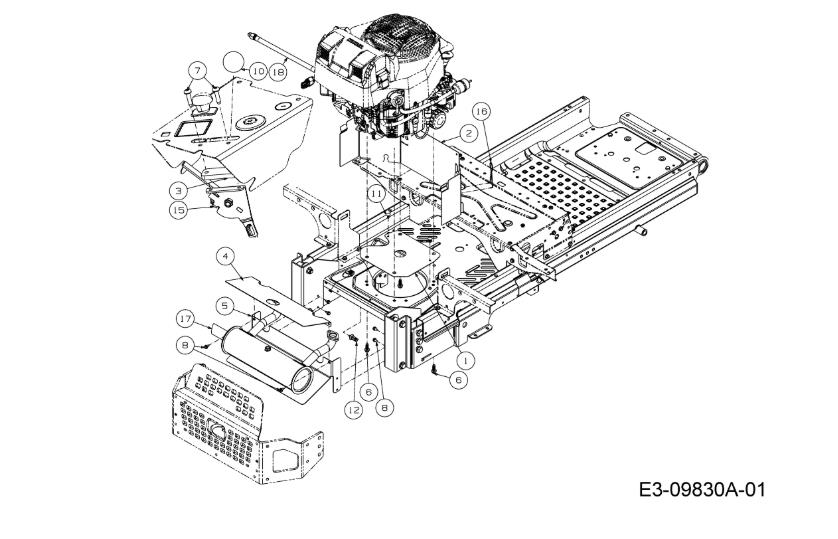 7
10
18
16
2
3
15
11
4
5
17
8
12
6
8
1
6
E3-09830A-01