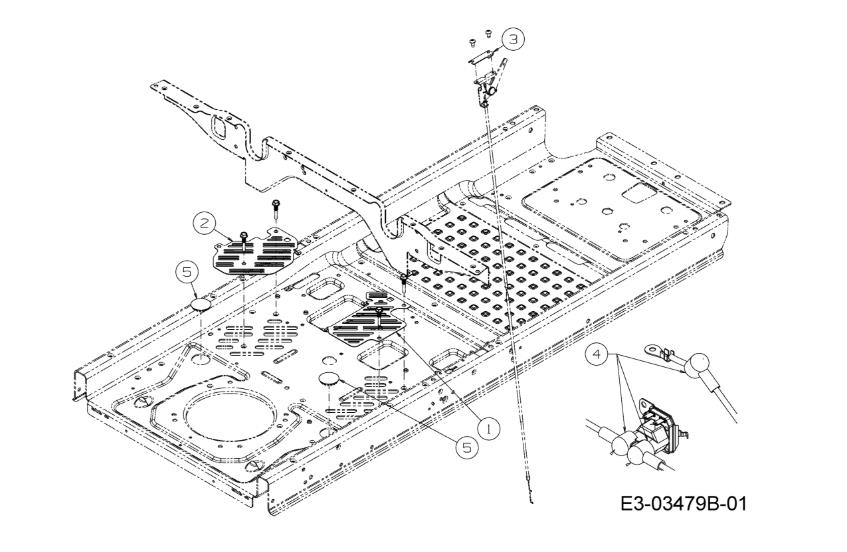 3
2
5
4
1
5
E3-03479B-01