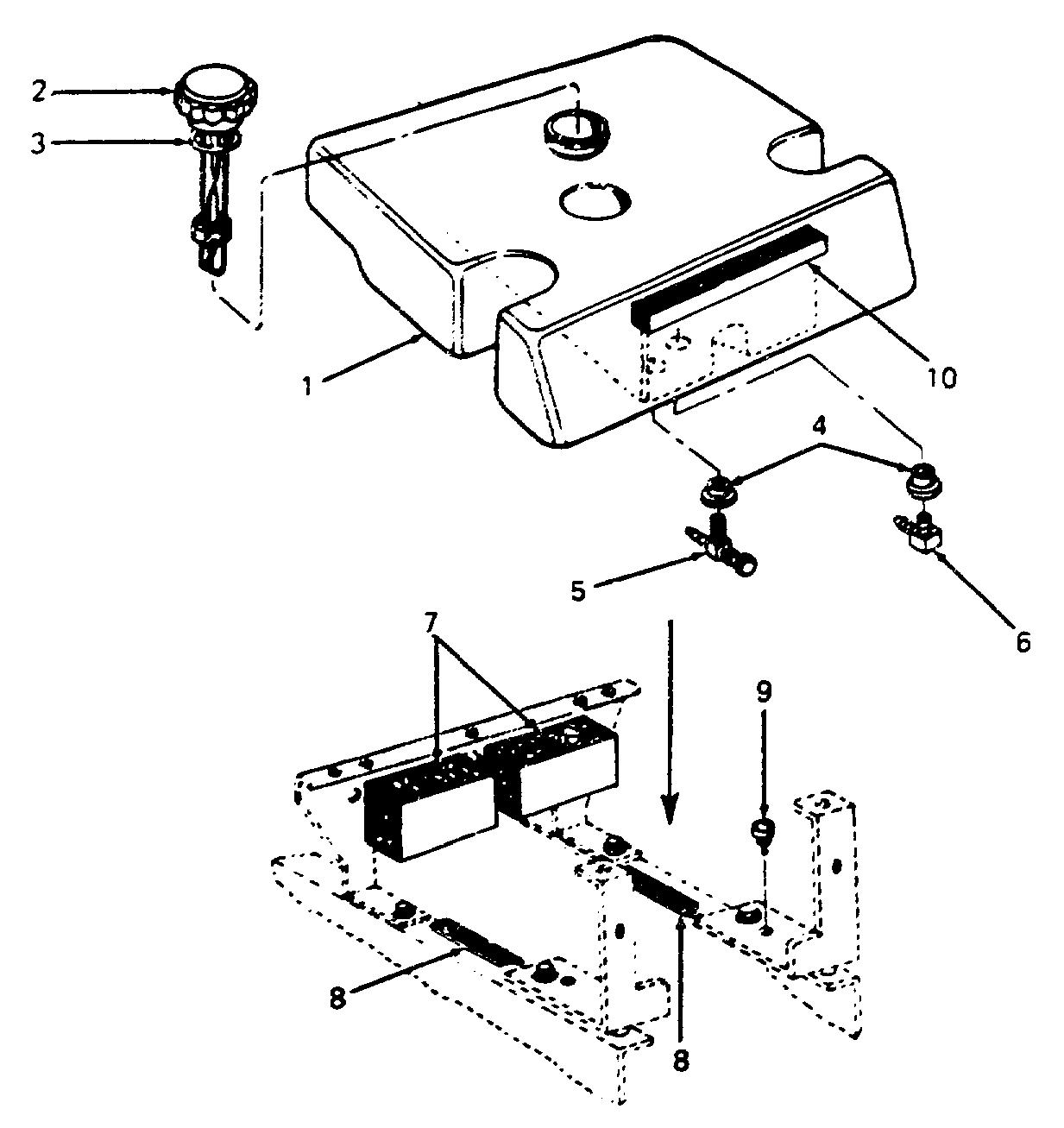 2
3
1
10
4
5
6
7
9
8
8