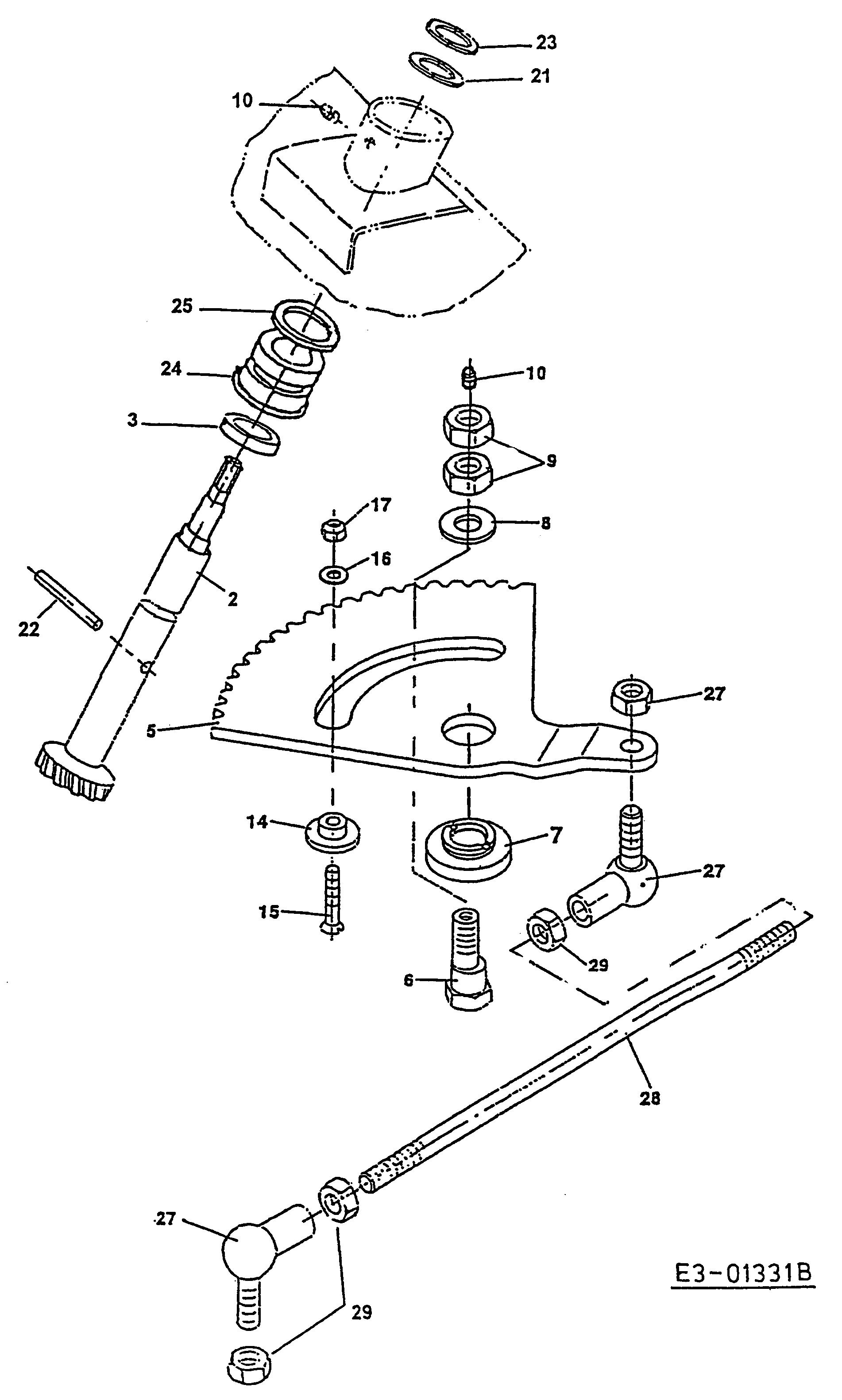 23
21
10
25
24
3
10
9
17
8
16
2
22
27
5
14
7
27
15
29
6
28
27
29
E3-01331B