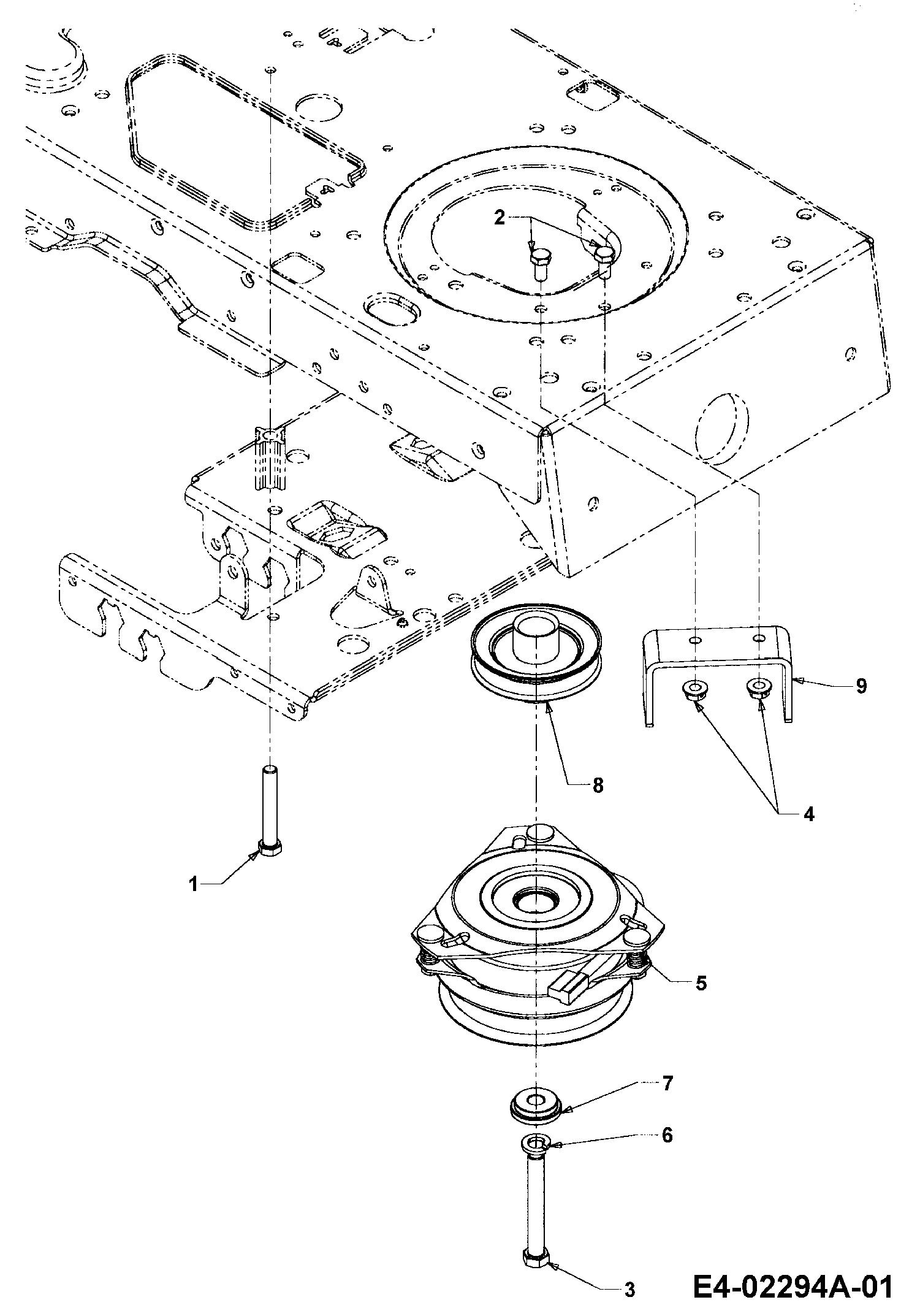 2

9

8

4

1

5

7

6

3

E4-02294A-01