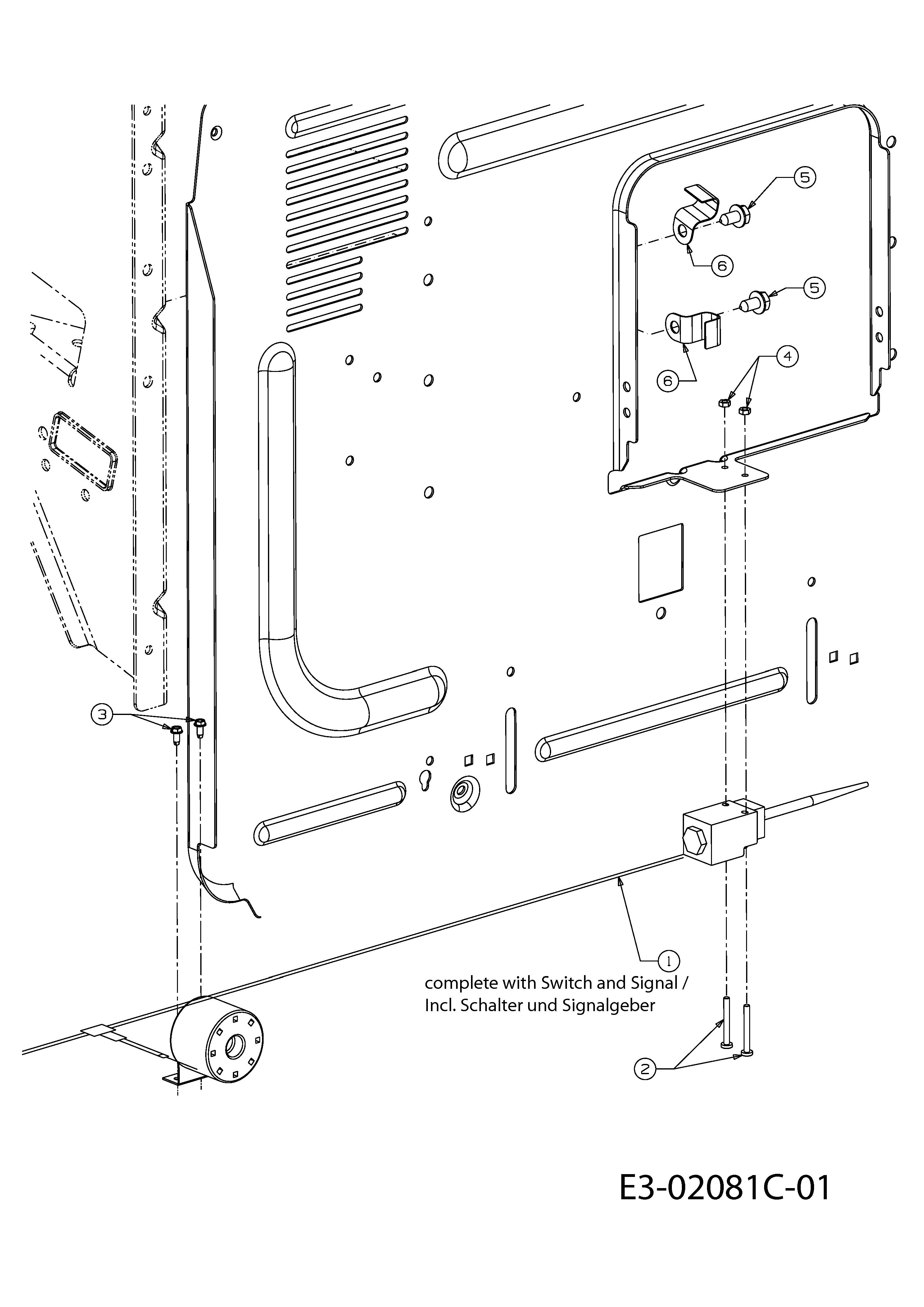 5
6
5
6
4
3
1
complete with Switch and Signal / Incl. Schalter und Signalgeber
2
E3-02081C-01