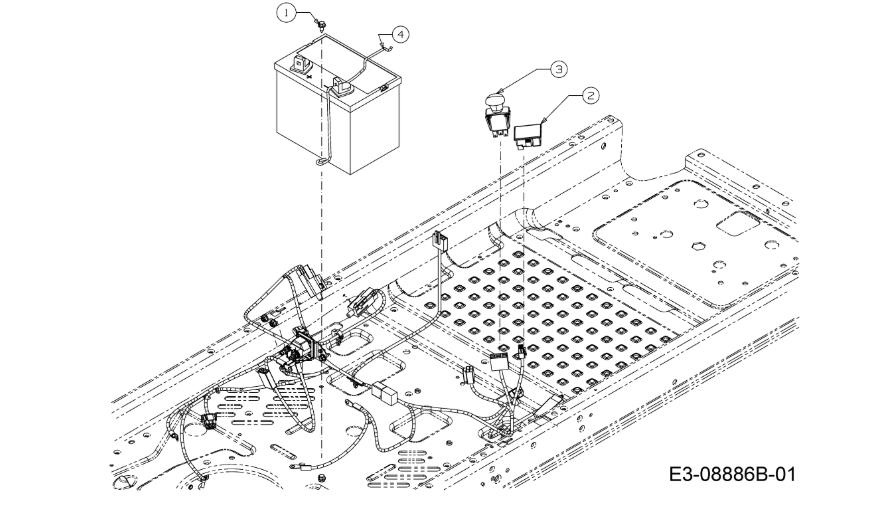 1
4
3
2
E3-08886B-01