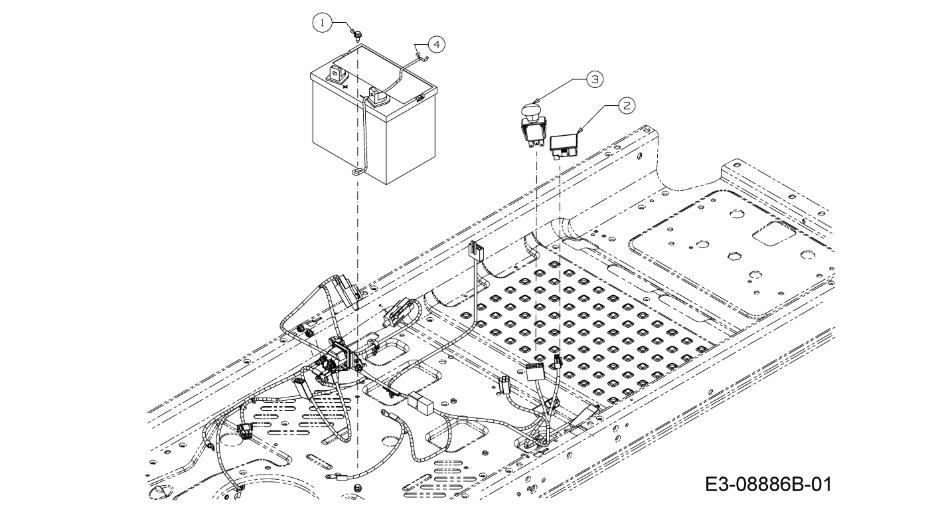 1
4
3
2
E3-08886B-01