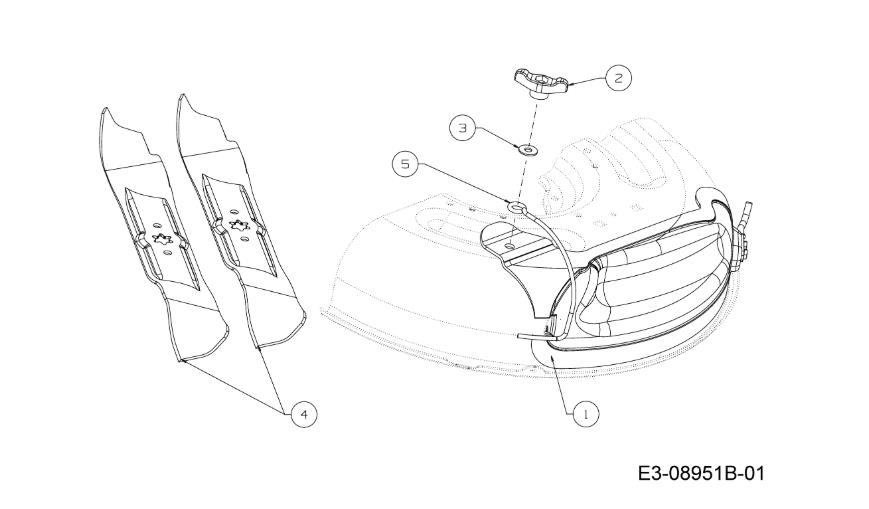 2
3
5
4
1
E3-08951B-01