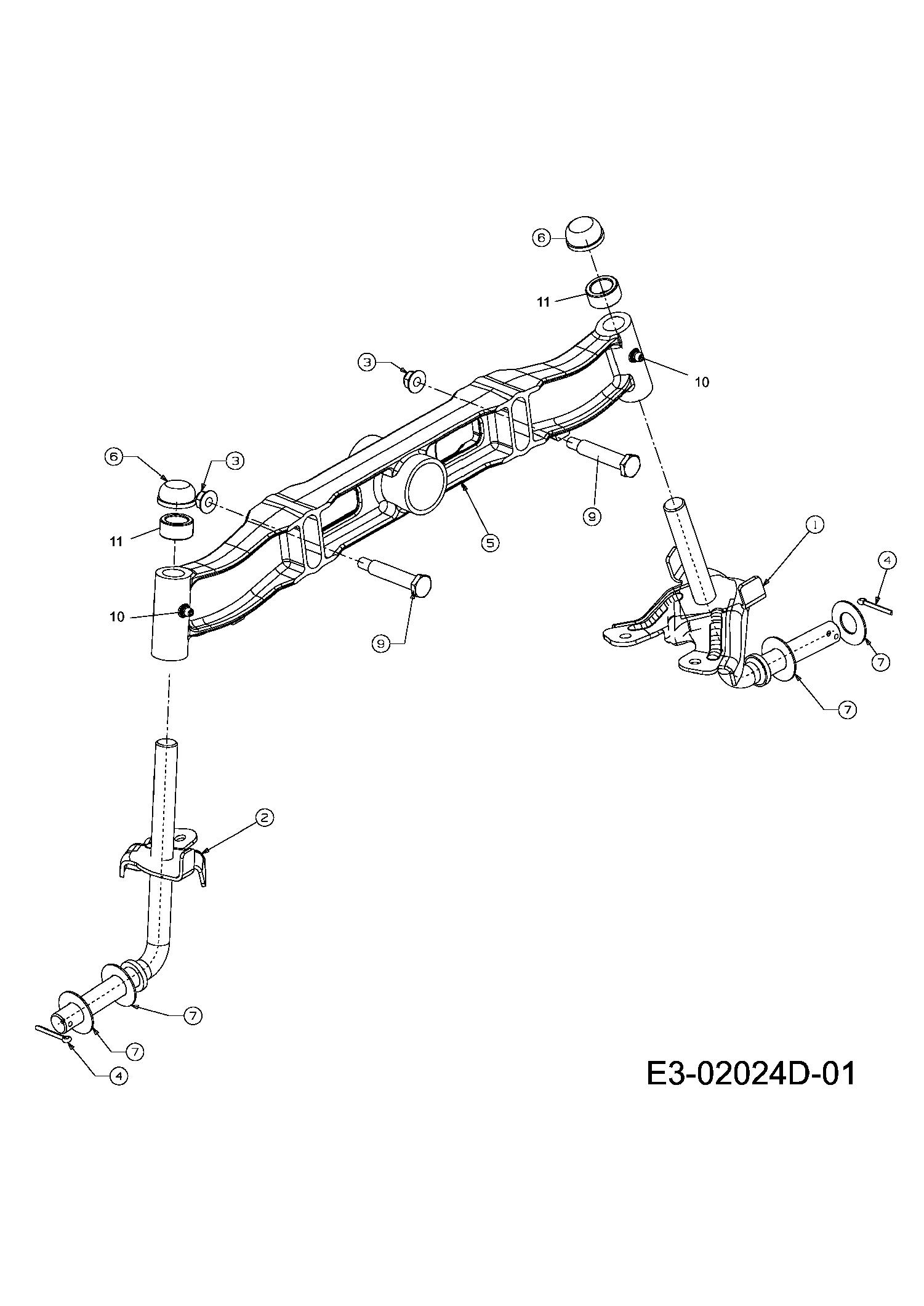 6
11
3
10
6
3
11
5
9
1
4
10
9
7
7
2
7
7
4
E3-02024D-01