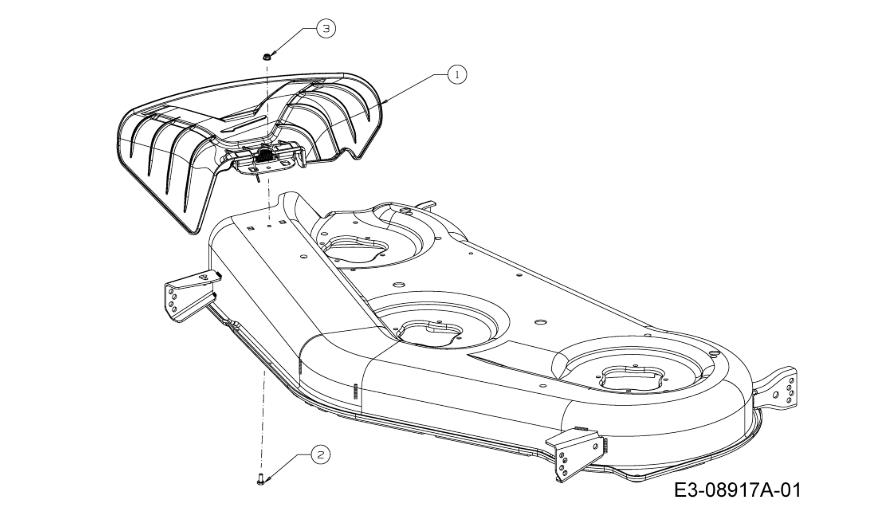 3
1
2
E3-08917A-01