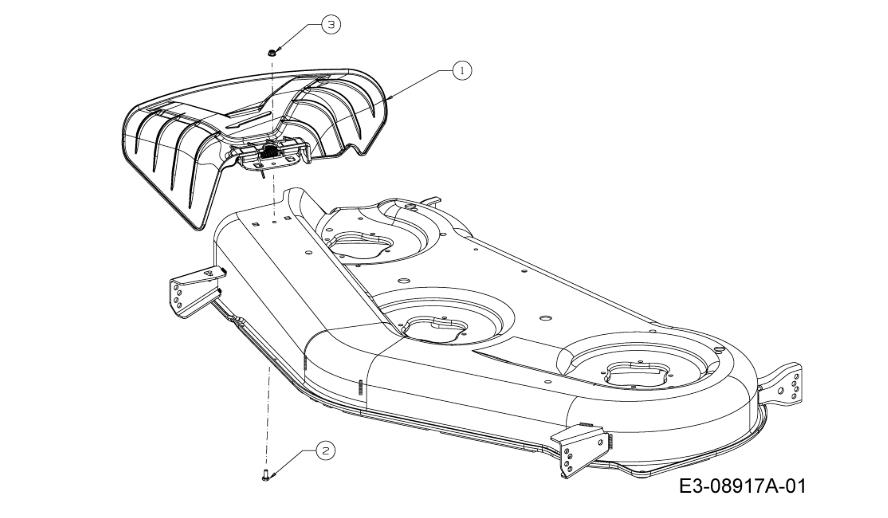 3
1
2
E3-08917A-01