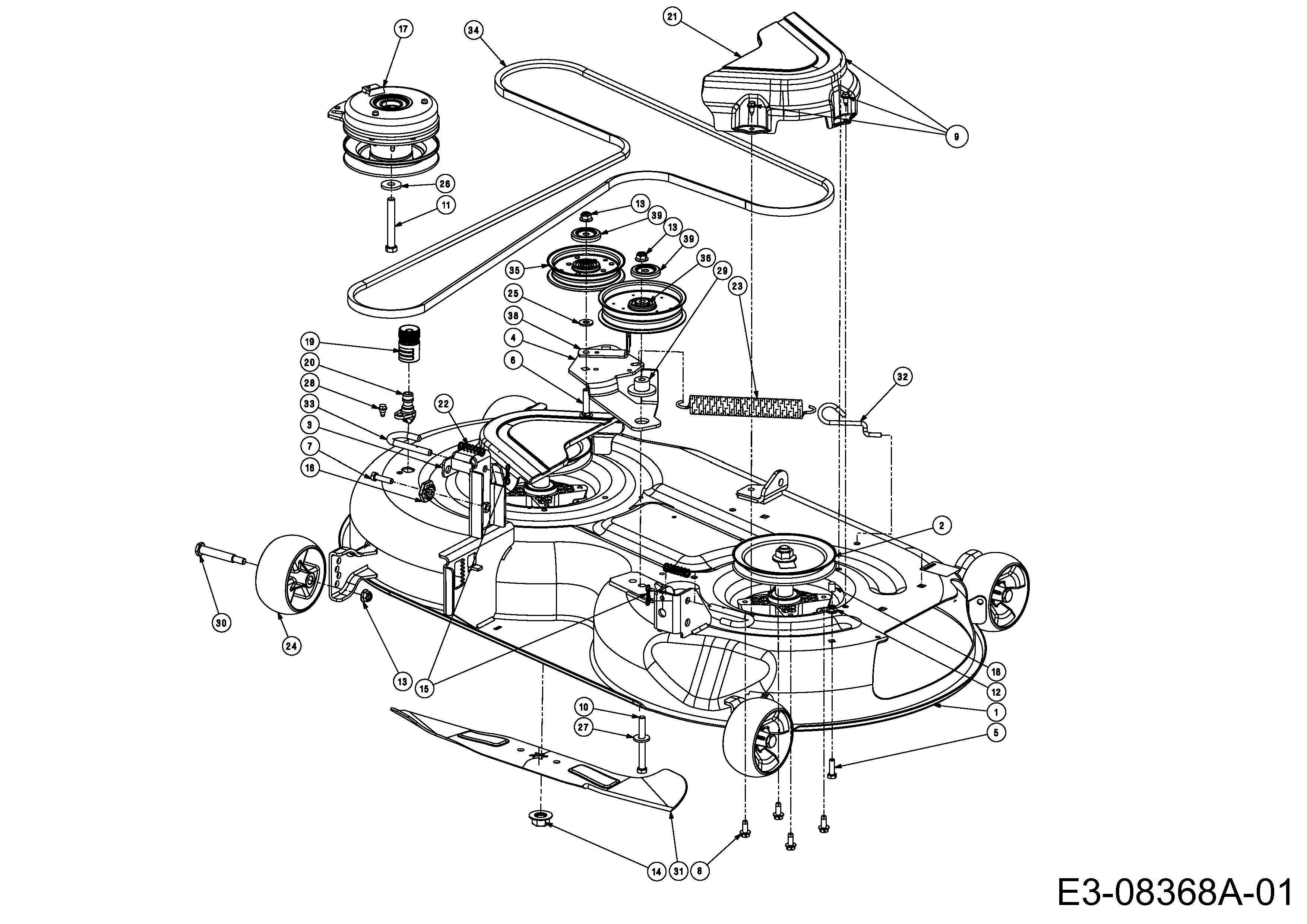 17
34
21
9
26
11
13
39
13
39
35
36
29
23
25
38
4
6
19
20
28
33
3
7
16
22
32
2
30
24
13
15
18
12
1
5
10
27
14
31
8
E3-08368A-01