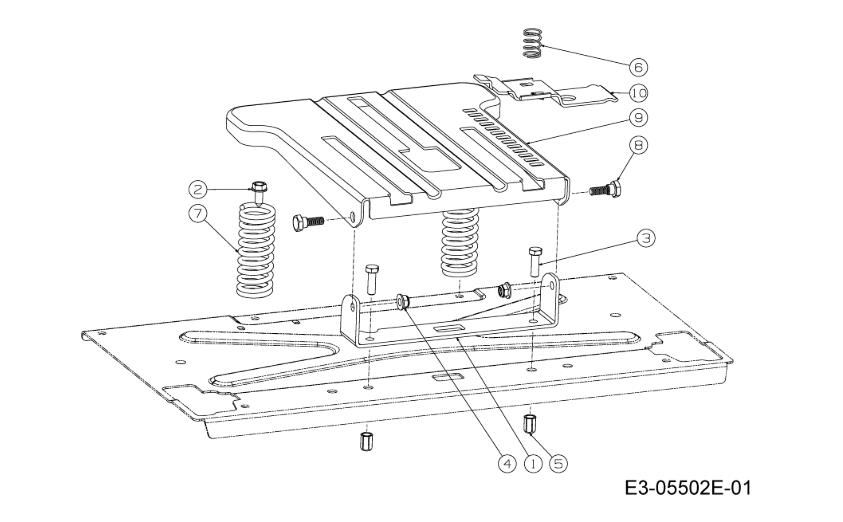 6
10
9
8
2
7
3
4
1
5
E3-05502E-01