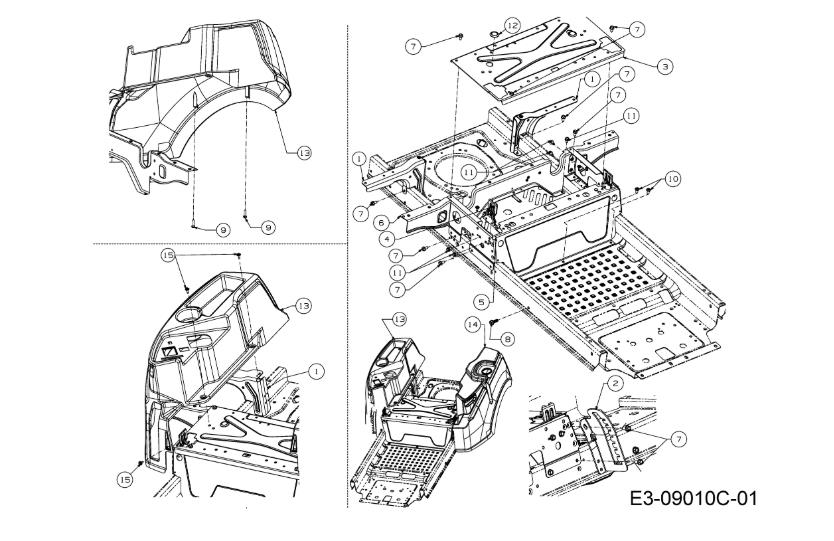 13
9
9
15
13
1
15
7
12
7
3
1
7
7
11
1
11
10
7
6
4
7
11
7
5
14
8
13
2
7
E3-09010C-01