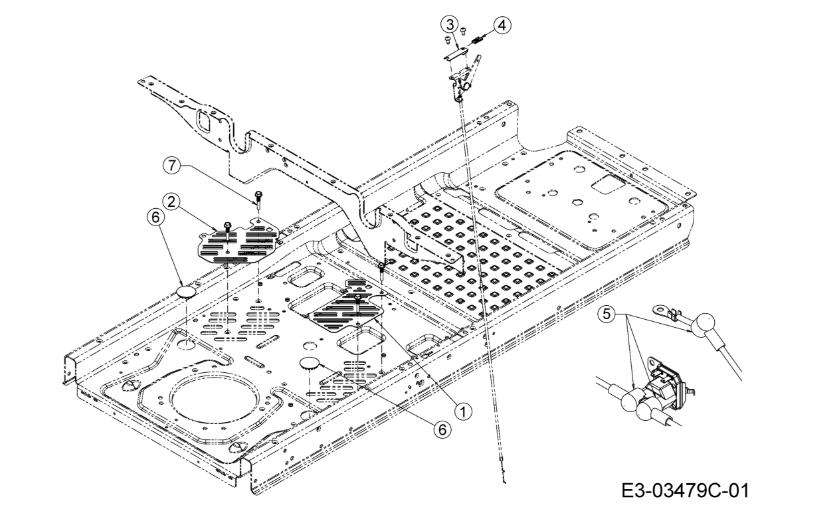 3
4
7
2
6
5
1
6
E3-03479C-01