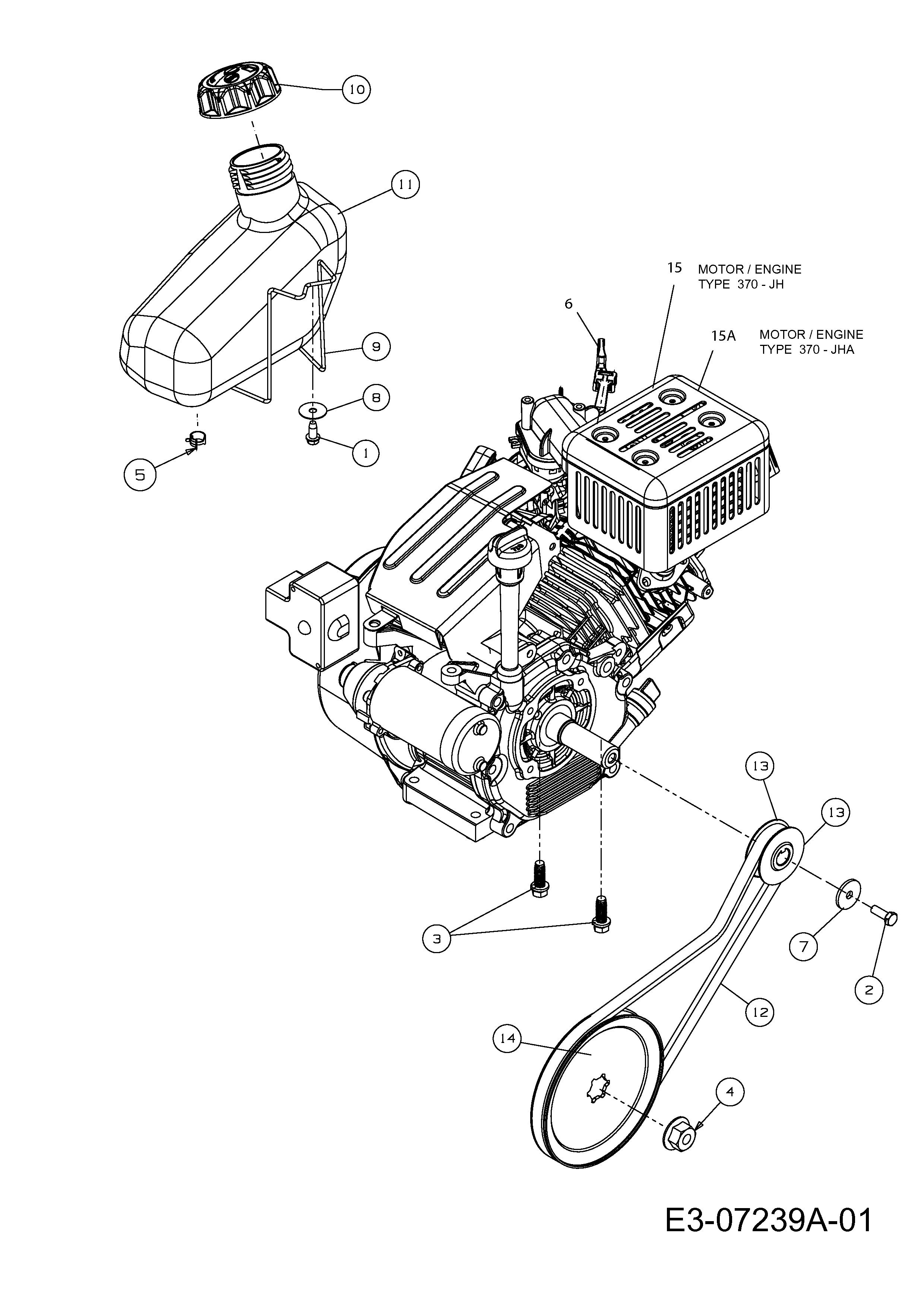 10

11

15 MOTOR / ENGINE TYPE 370 - JH

6

15A MOTOR / ENGINE TYPE 370 - JHA

9

8

1

5

13

13

3

7

2

12

14

4

E3-07239A-01