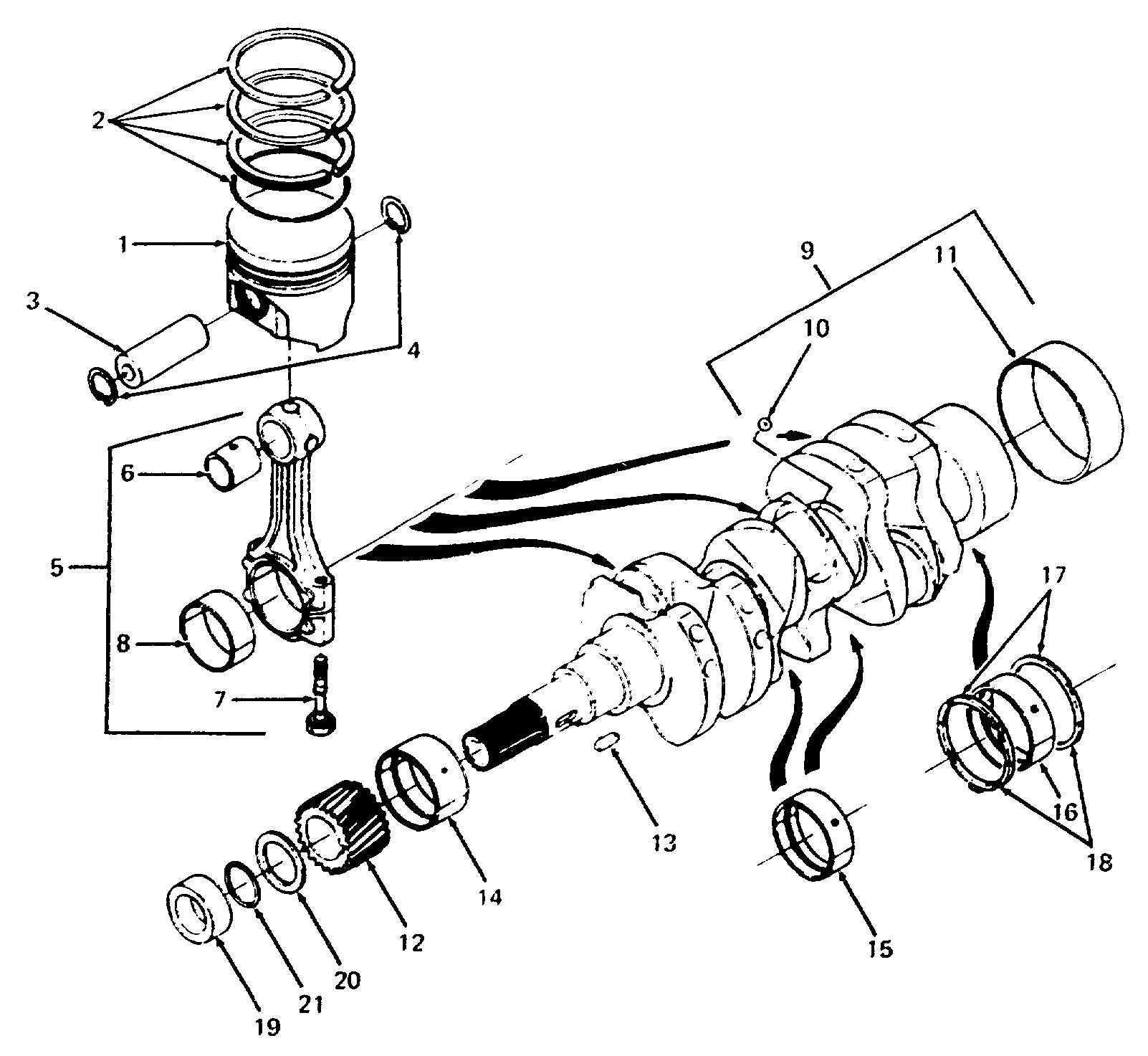 2
1
3
4
9
11
10
6
5
8
7
17
13
14
12
20
21
19
15
16
18