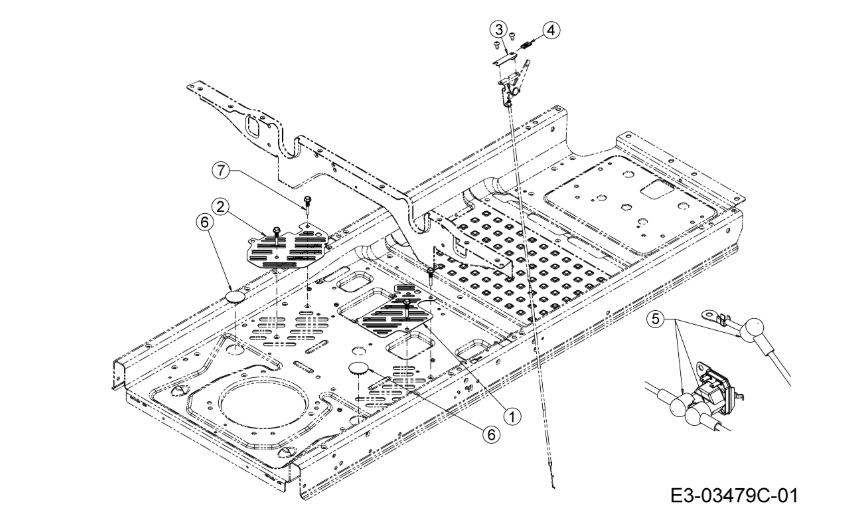 3
4
7
2
6
5
1
6
E3-03479C-01