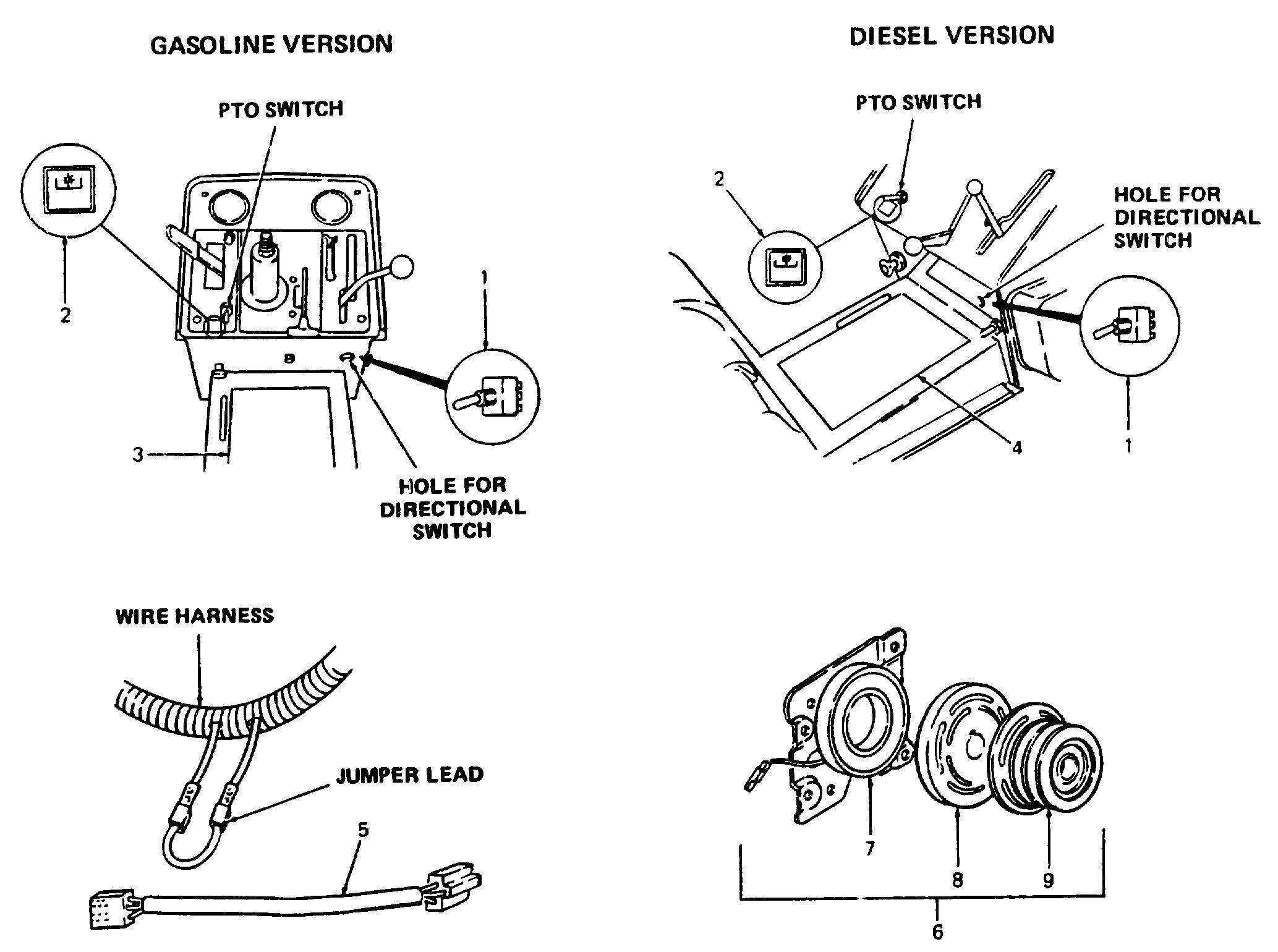 GASOLINE VERSION

PTO SWITCH

2

1

3

HOLE FOR DIRECTIONAL SWITCH

DIESEL VERSION

PTO SWITCH

2

HOLE FOR DIRECTIONAL SWITCH

4

1

WIRE HARNESS

JUMPER LEAD

5

7

8

9

6