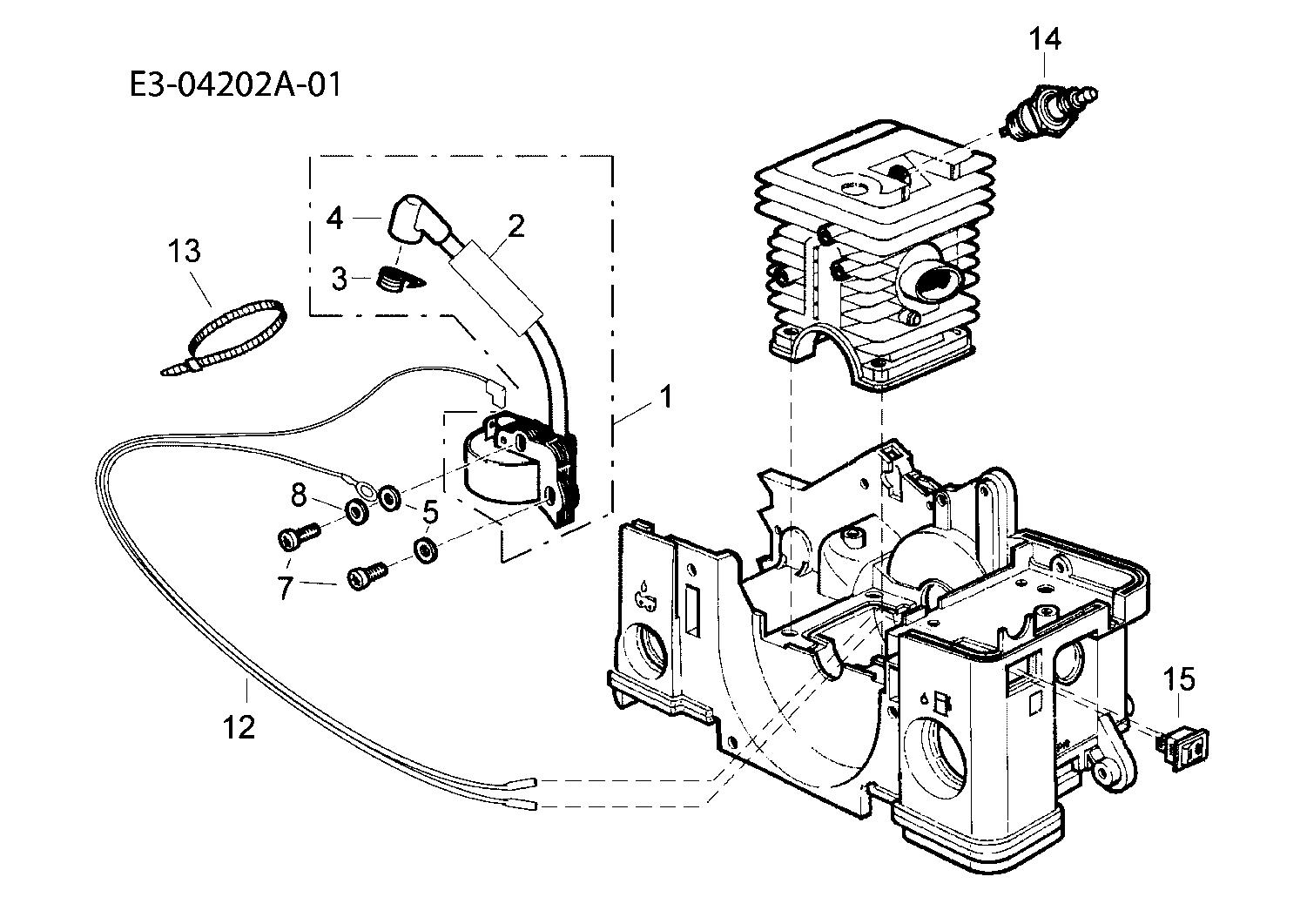 E3-04202A-01

14

4

2

13

3

1

8

5

7

12

15