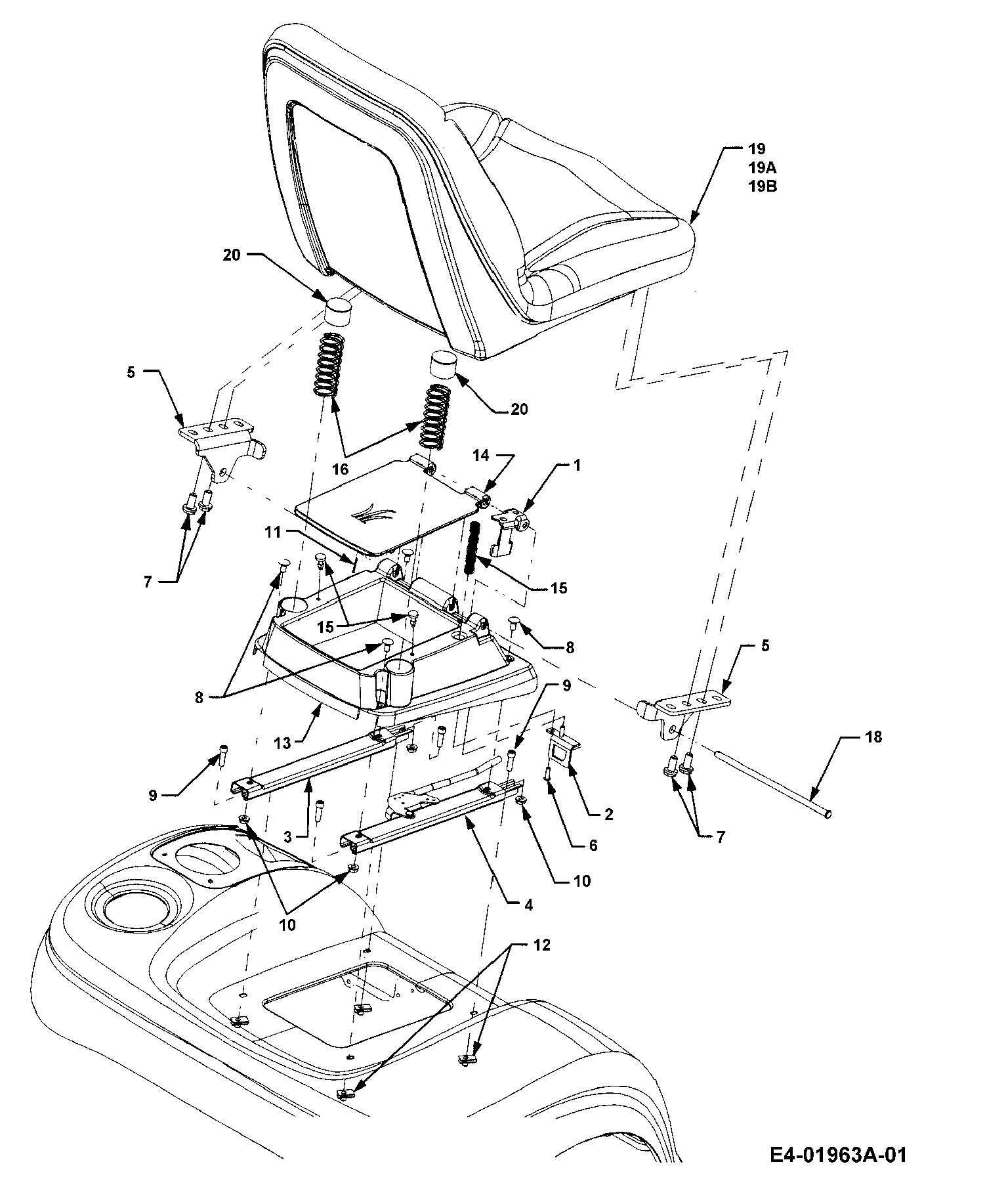 19
19A
19B

20

5

20

16

14

1

11

7

15

15

8

8

5

9

13

18

9

2

3

6

7

10

4

10

12

E4-01963A-01